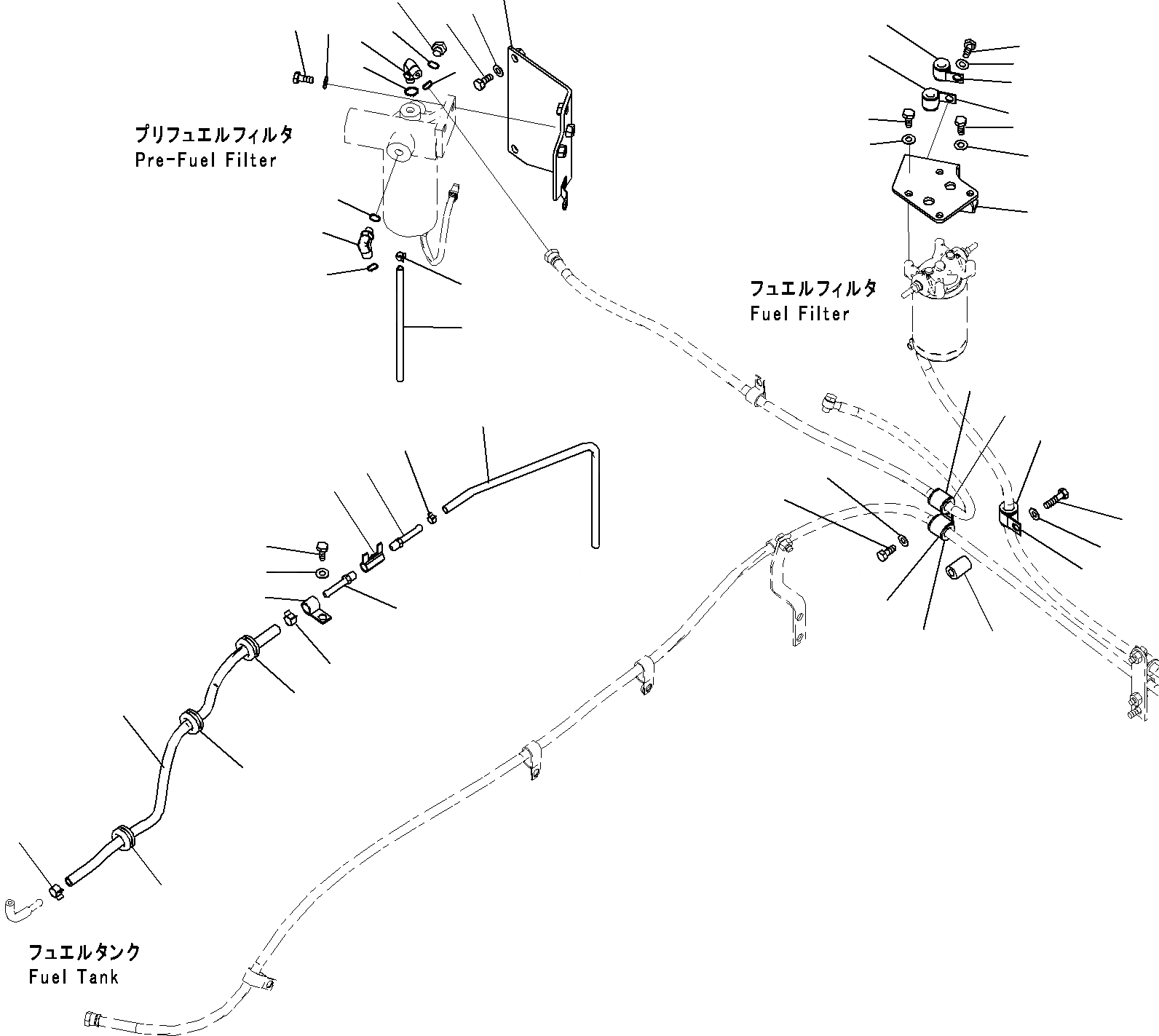 プリフュエルフィルタ
Pre-Fuel Filter

フュエルフィルタ
Fuel Filter

フュエルタンク
Fuel Tank