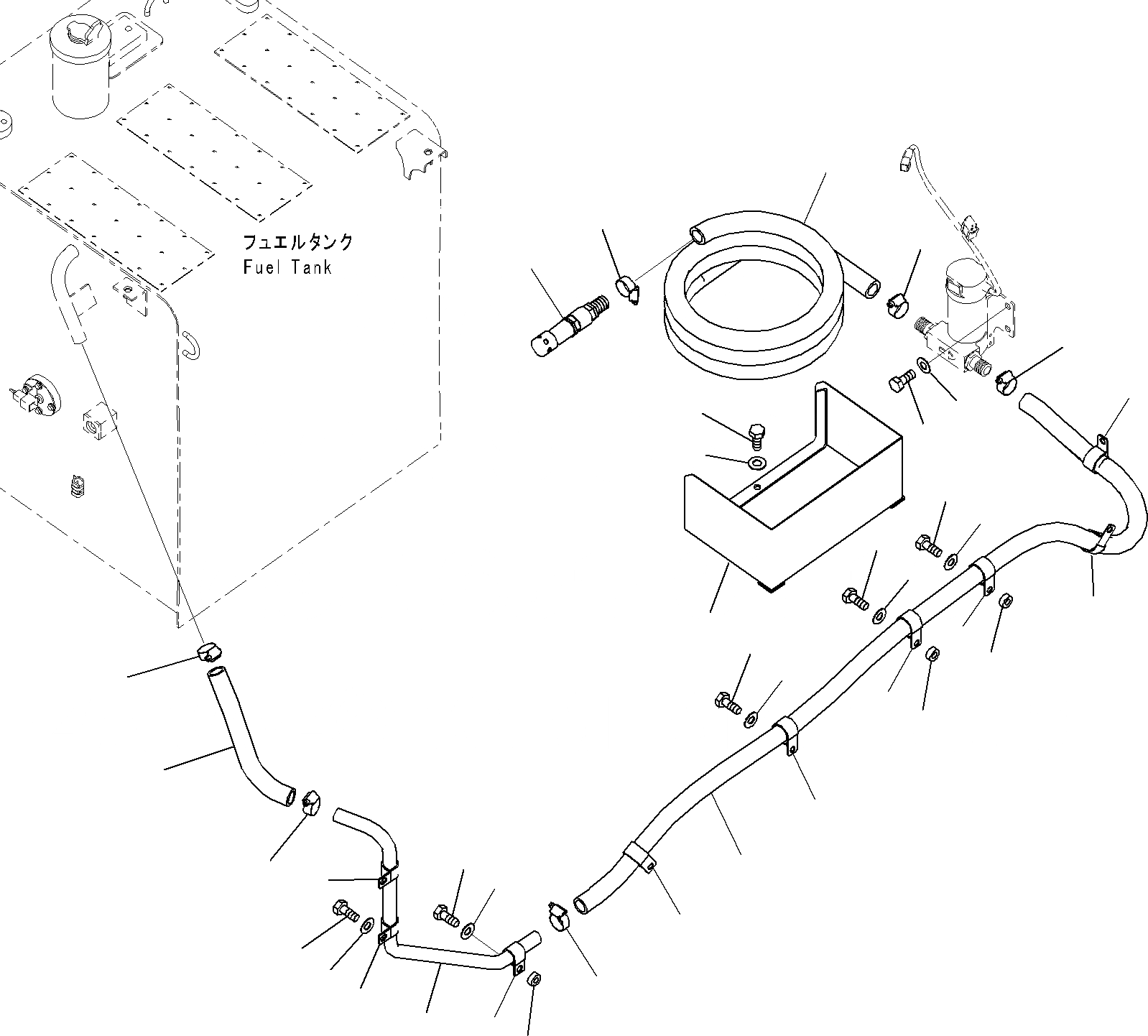 フュエルタンク
Fuel Tank