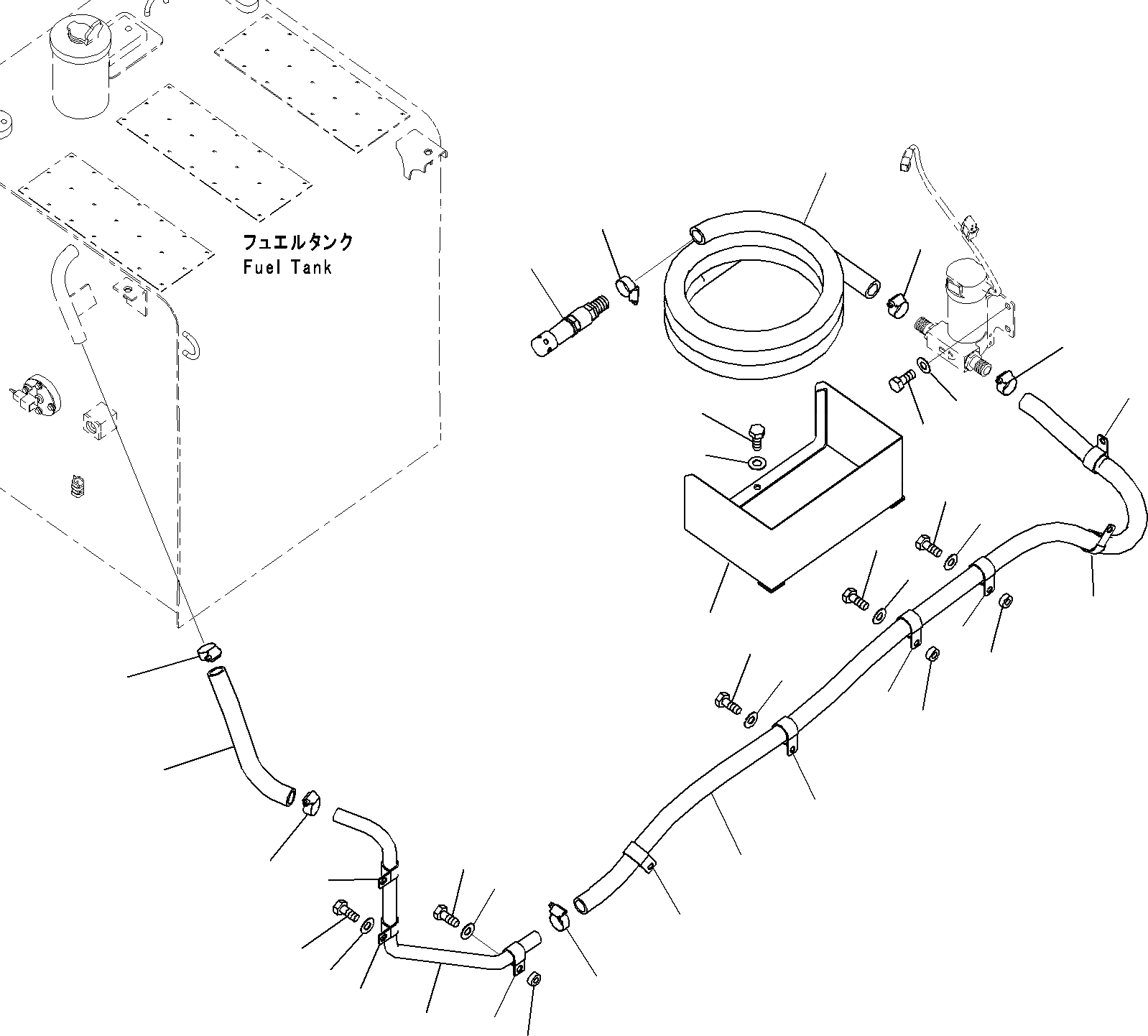 フュエルタンク
Fuel Tank