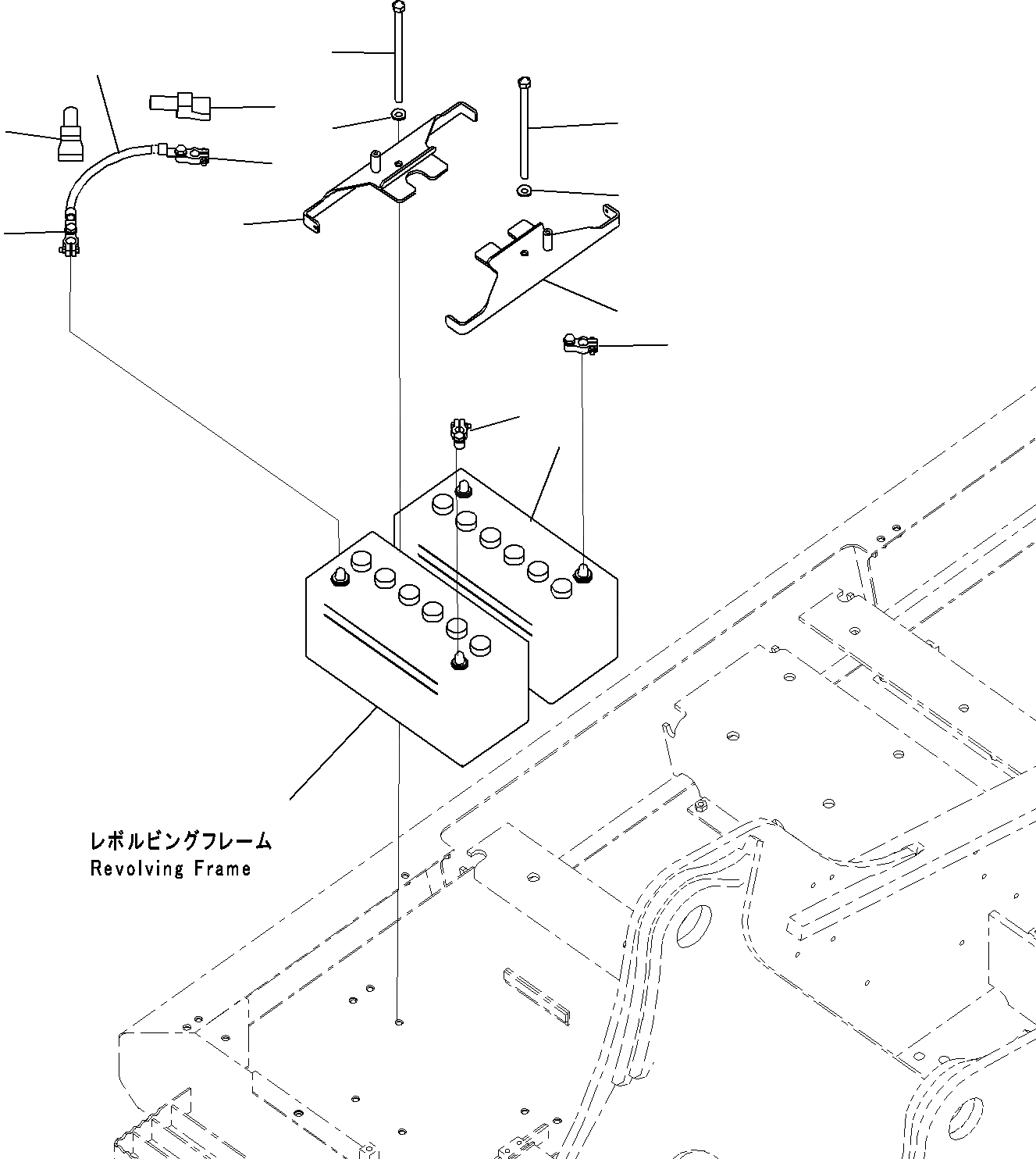 レボルビングフレーム
Revolving Frame