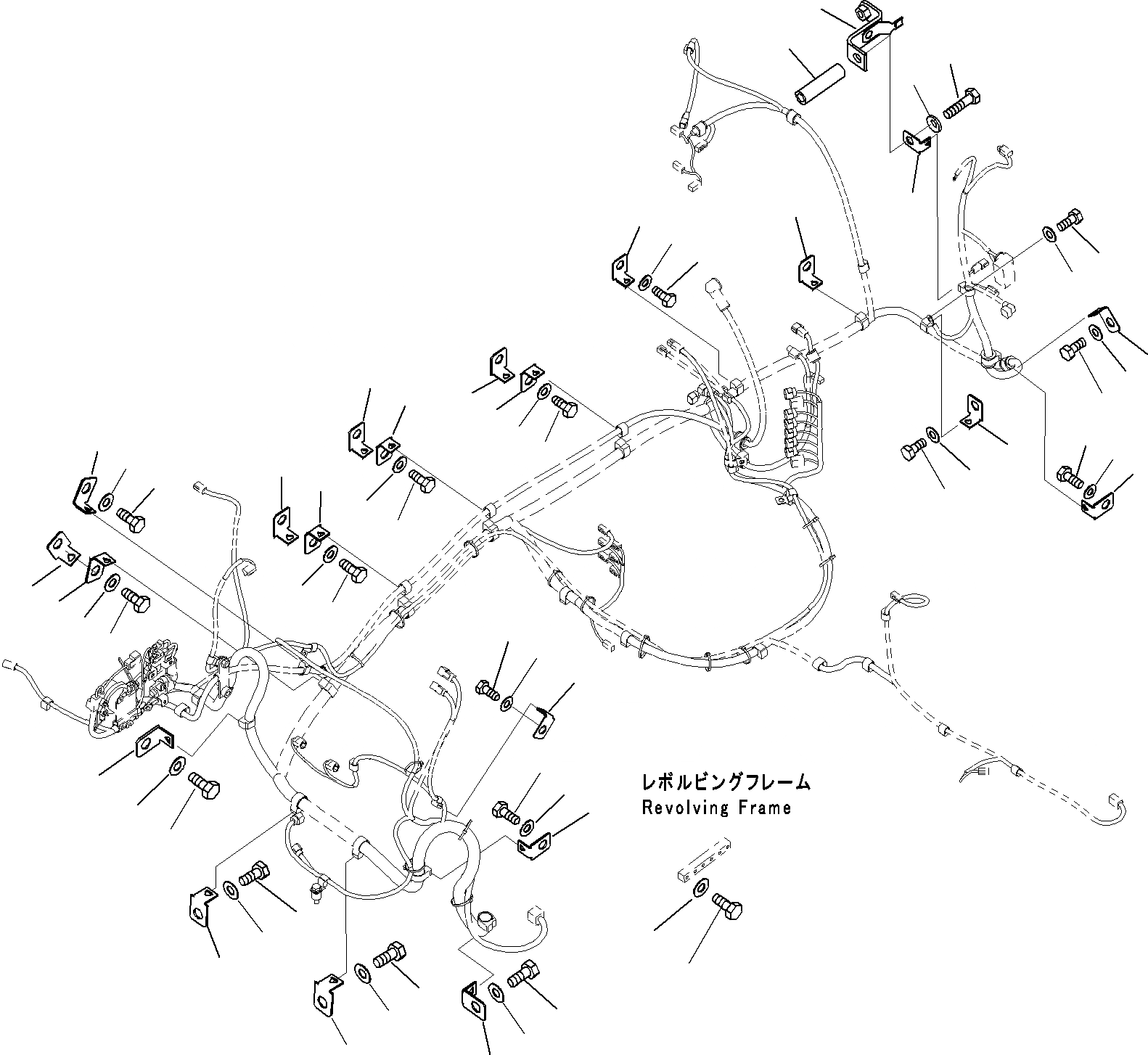 レボルビングフレーム
Revolving Frame