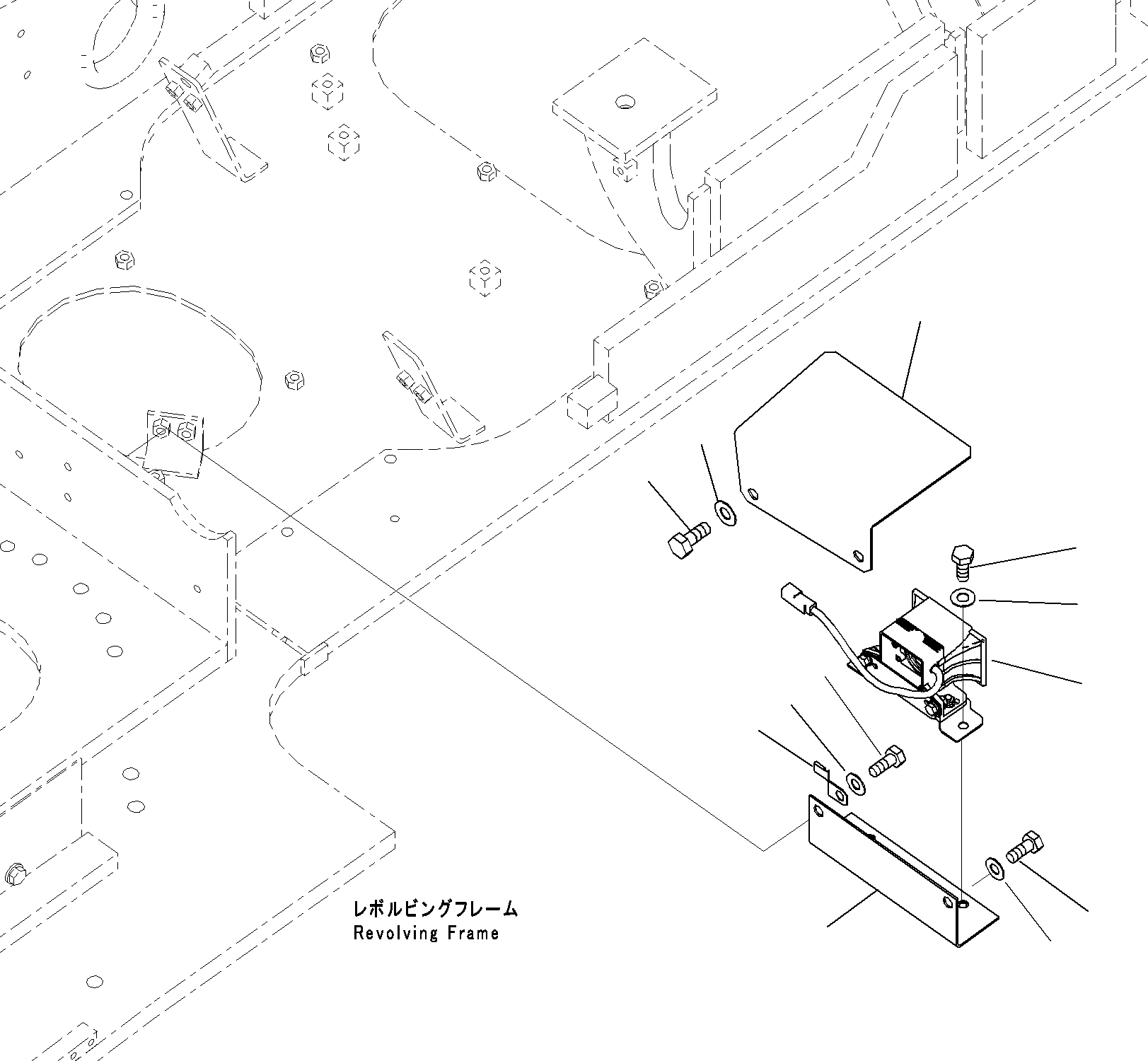 レボルビングフレーム
Revolving Frame