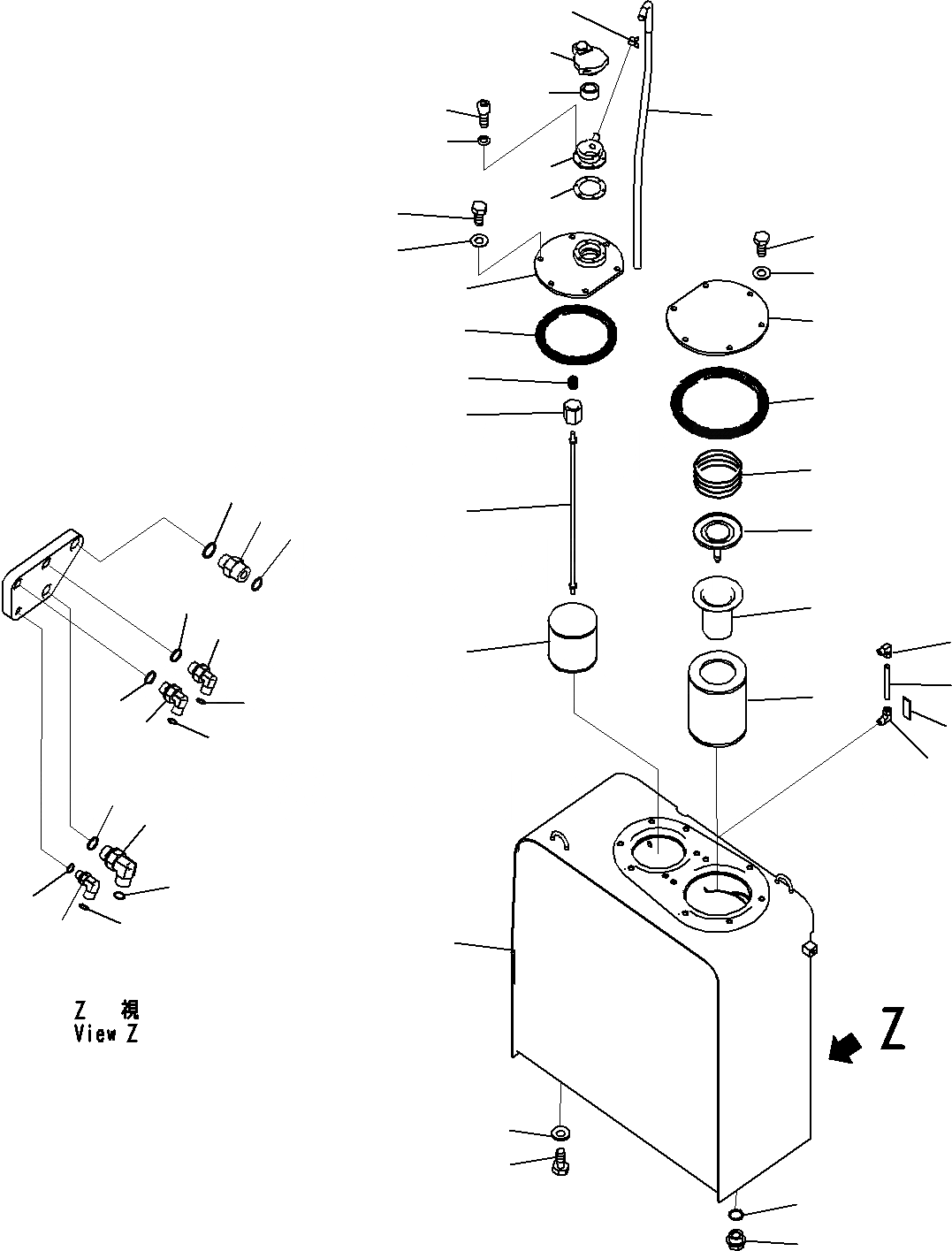 Z 視
View Z

Z