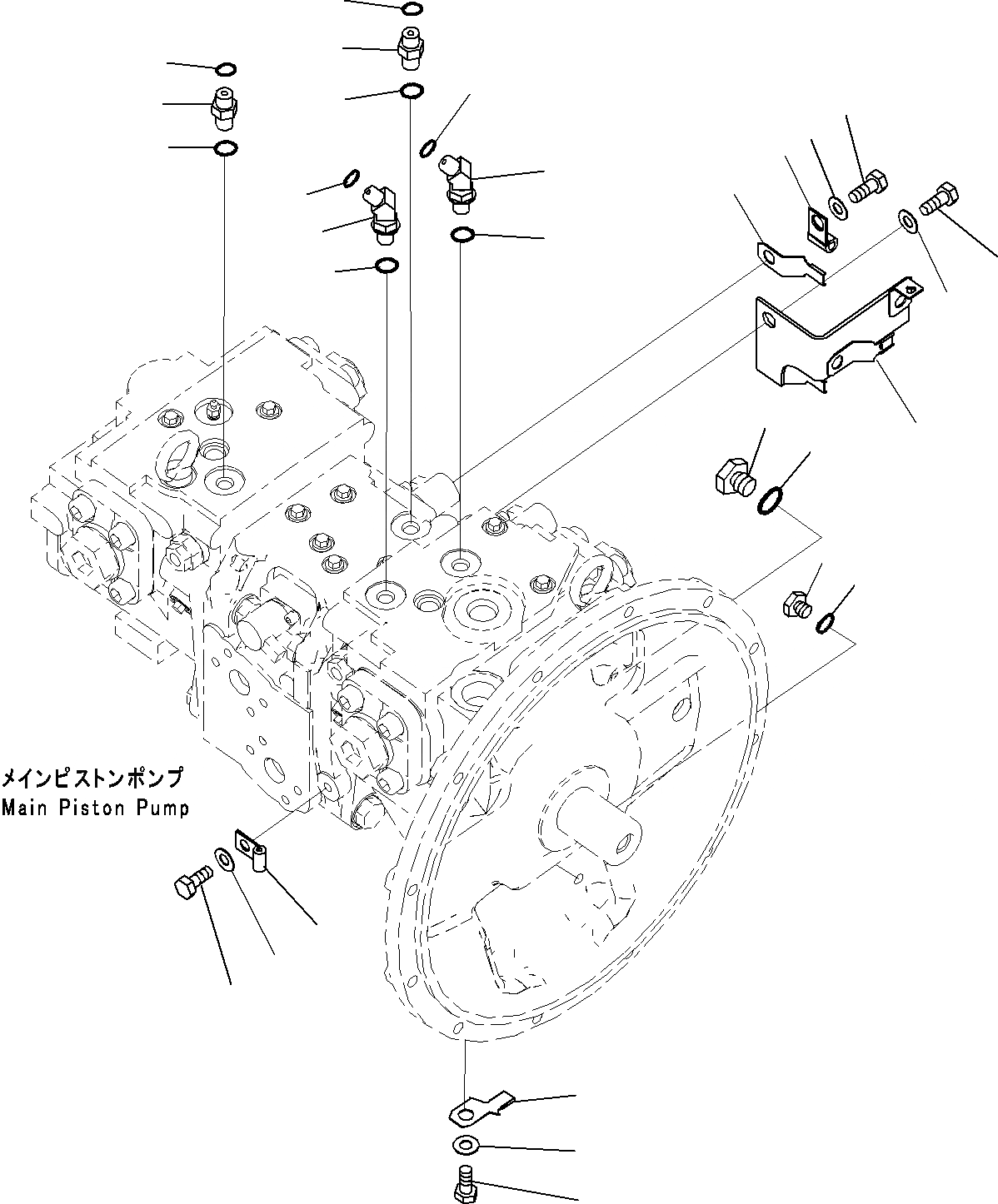 メインピストンポンプ
Main Piston Pump