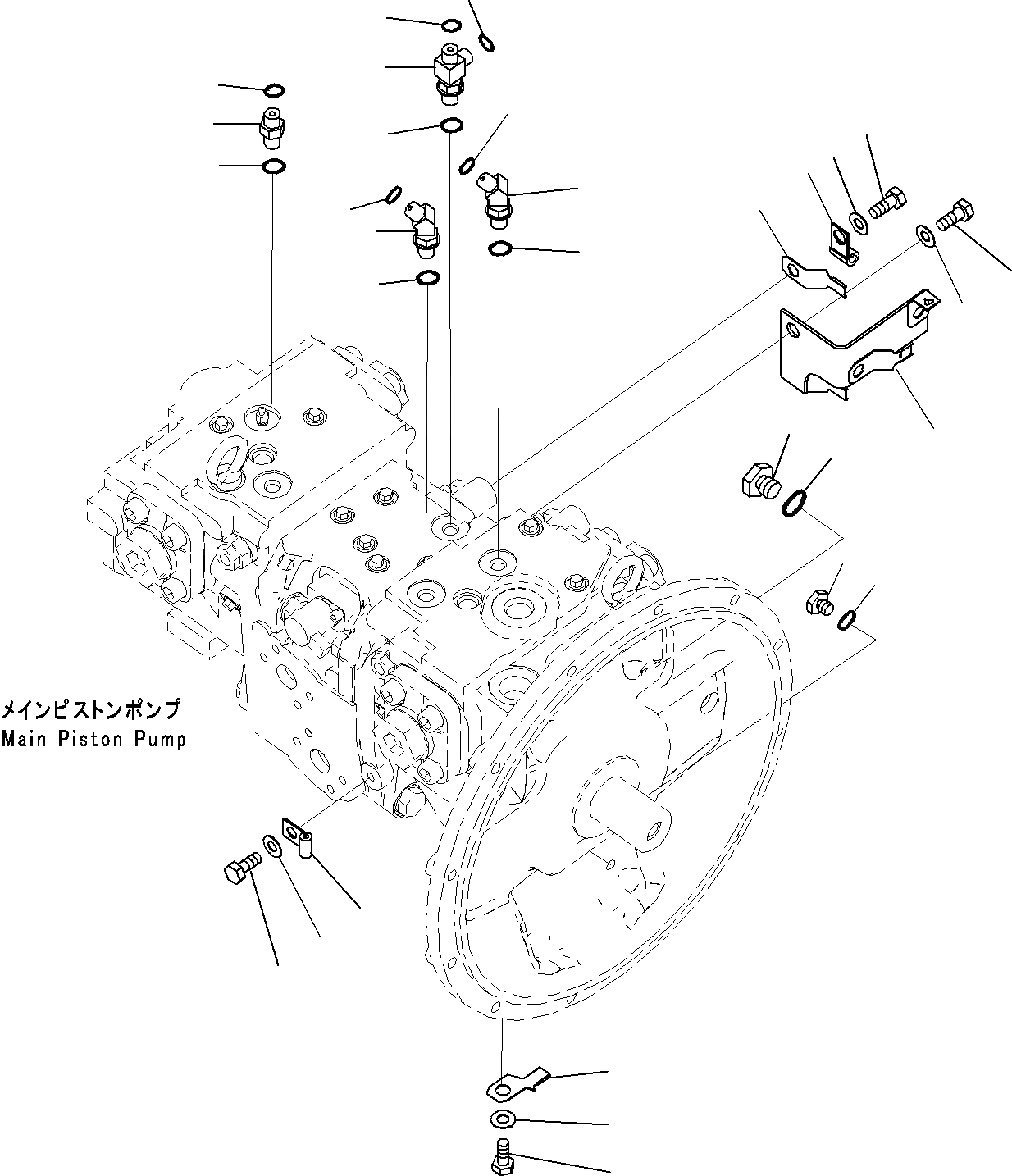 メインピストンポンプ
Main Piston Pump