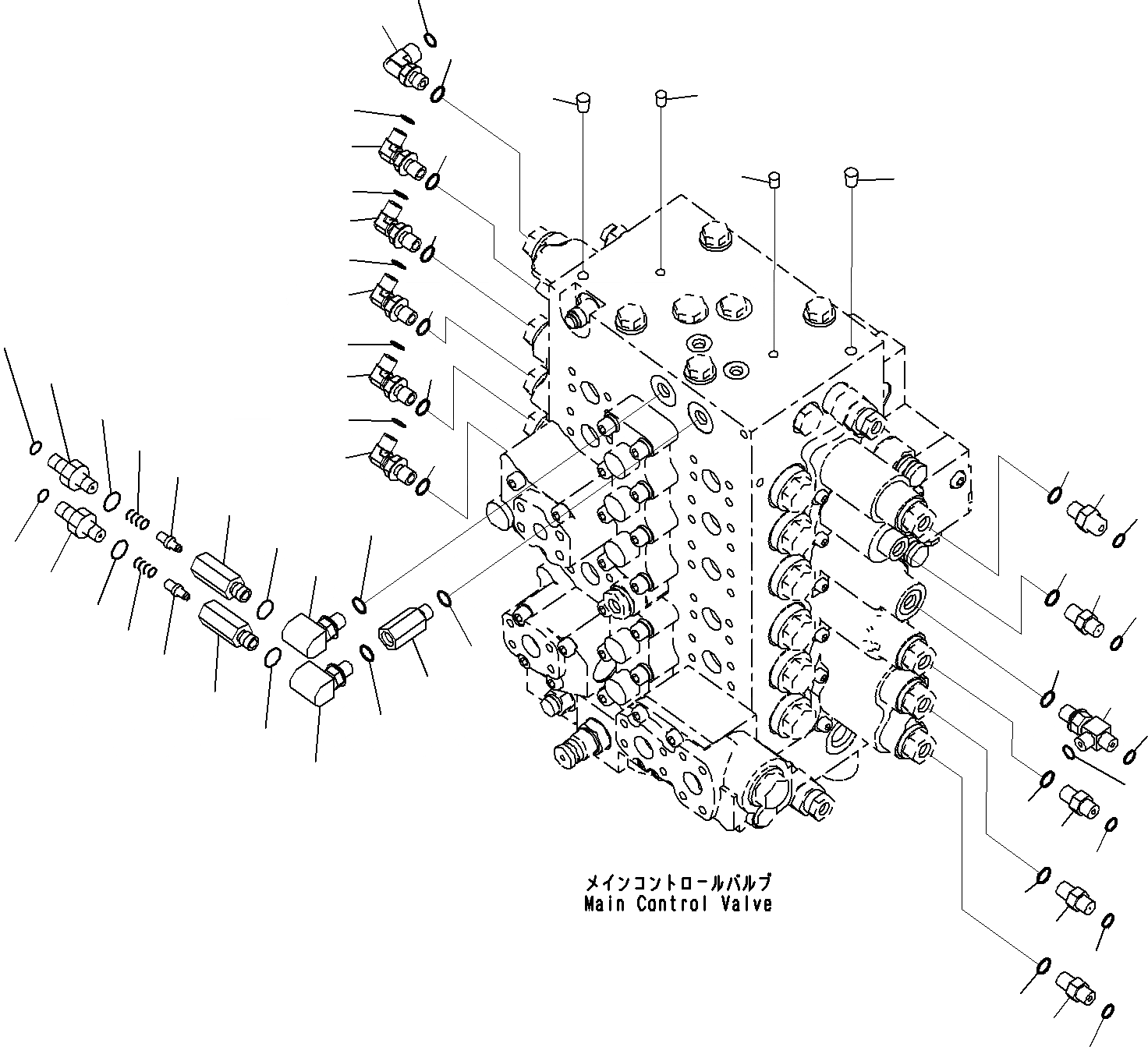 メインコントロールバルブ
Main Control Valve