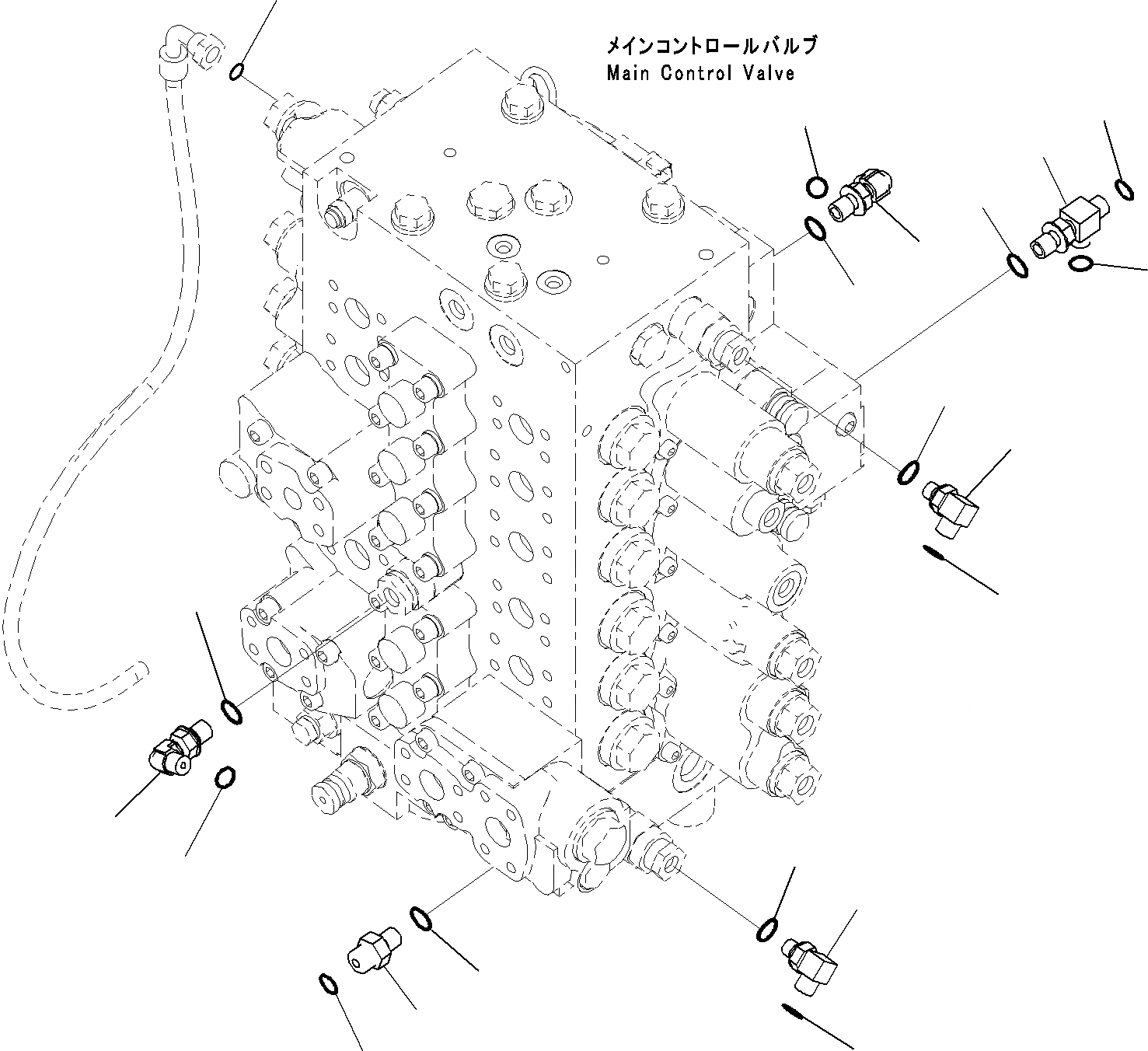 メインコントロールバルブ
Main Control Valve