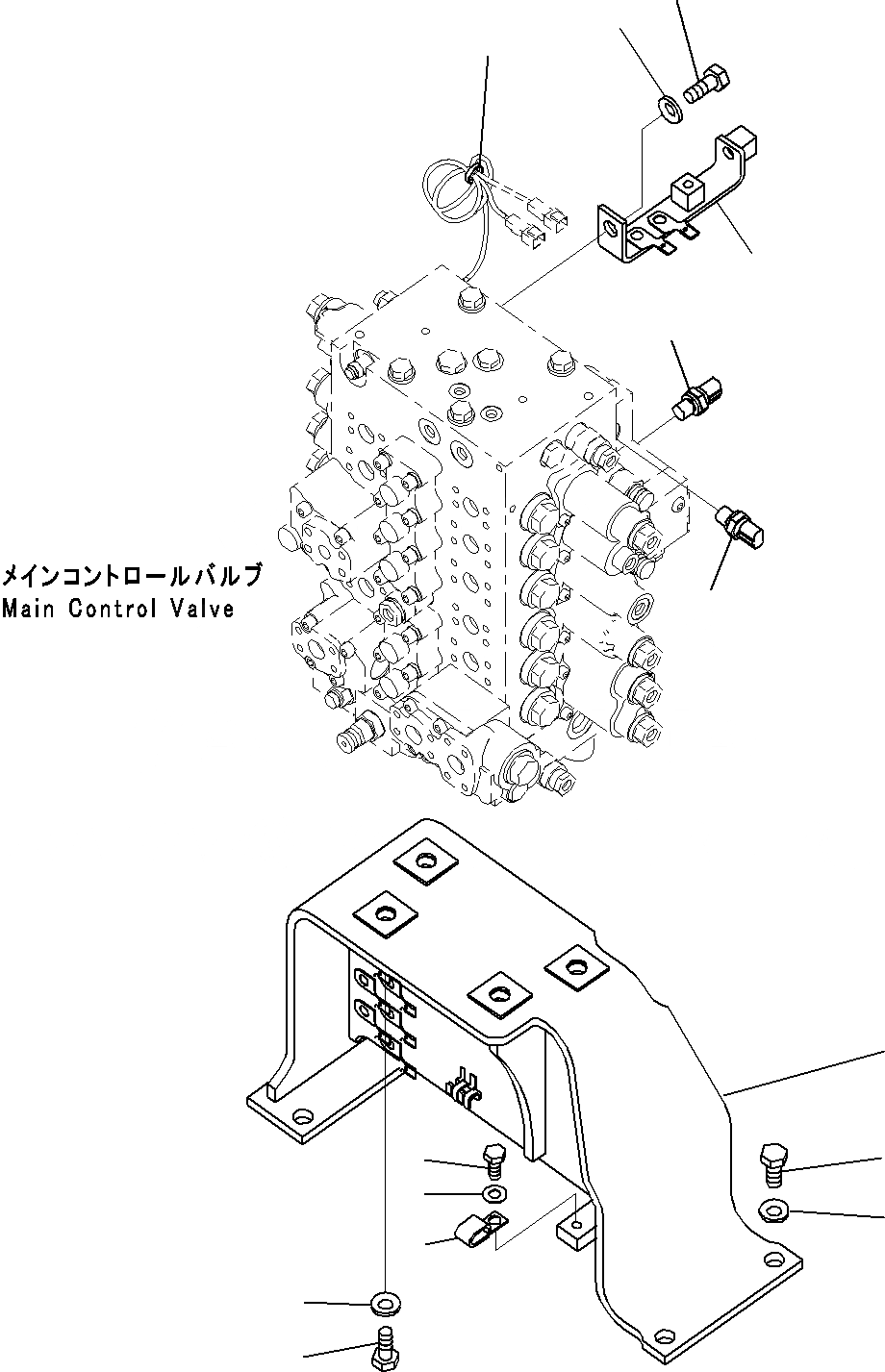 メインコントロールバルブ
Main Control Valve