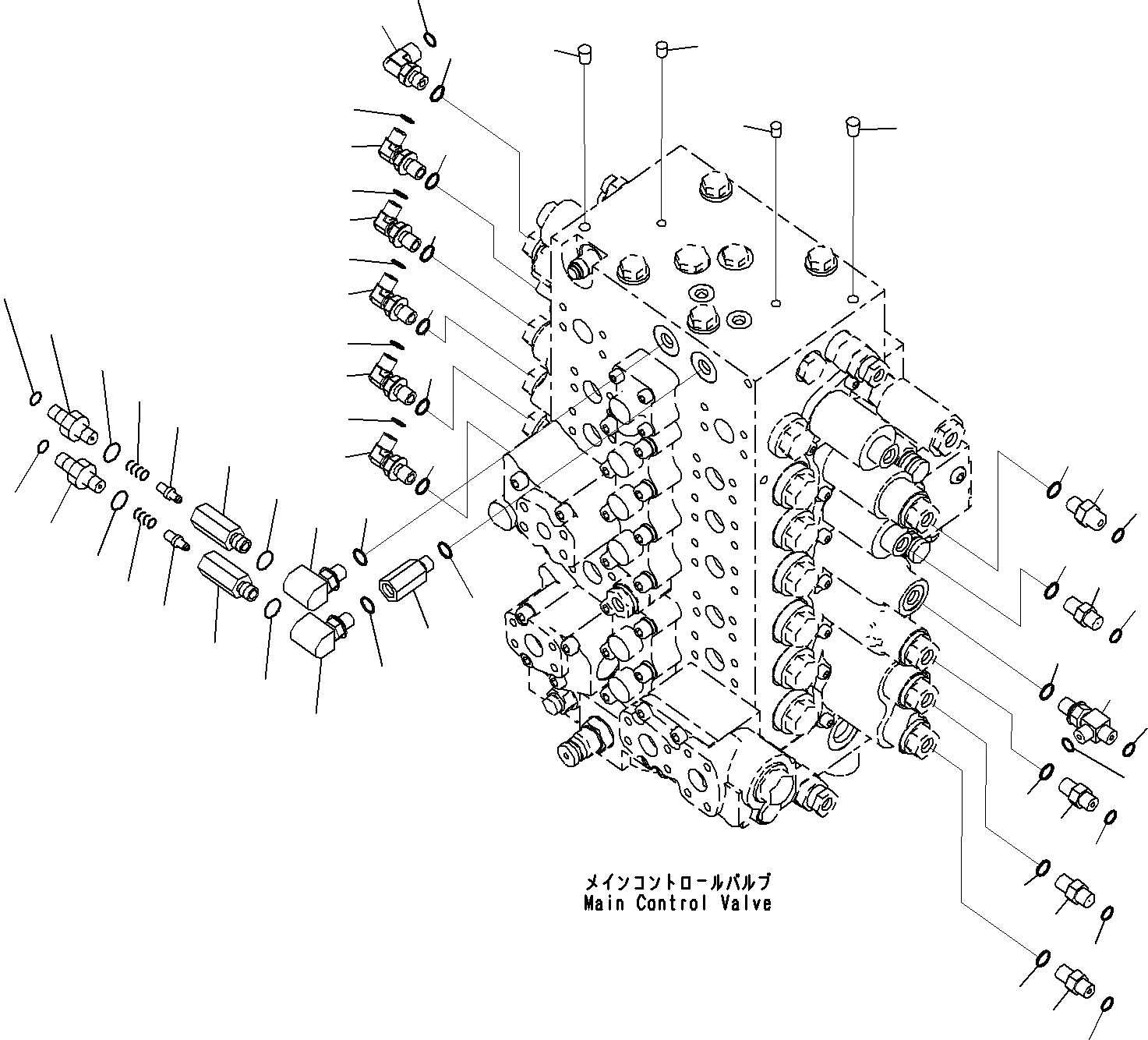 メインコントロールバルブ
Main Control Valve