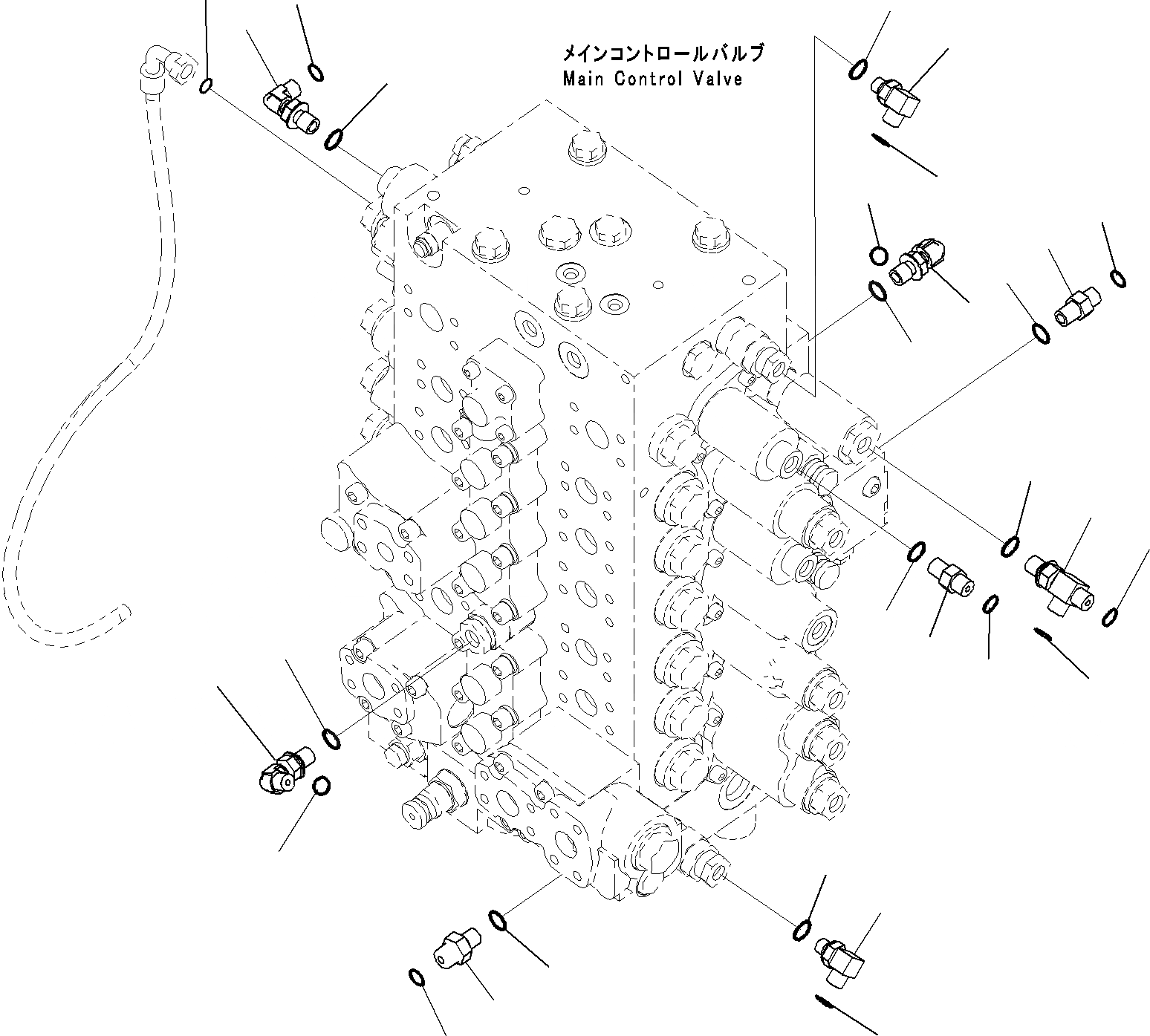 メインコントロールバルブ
Main Control Valve