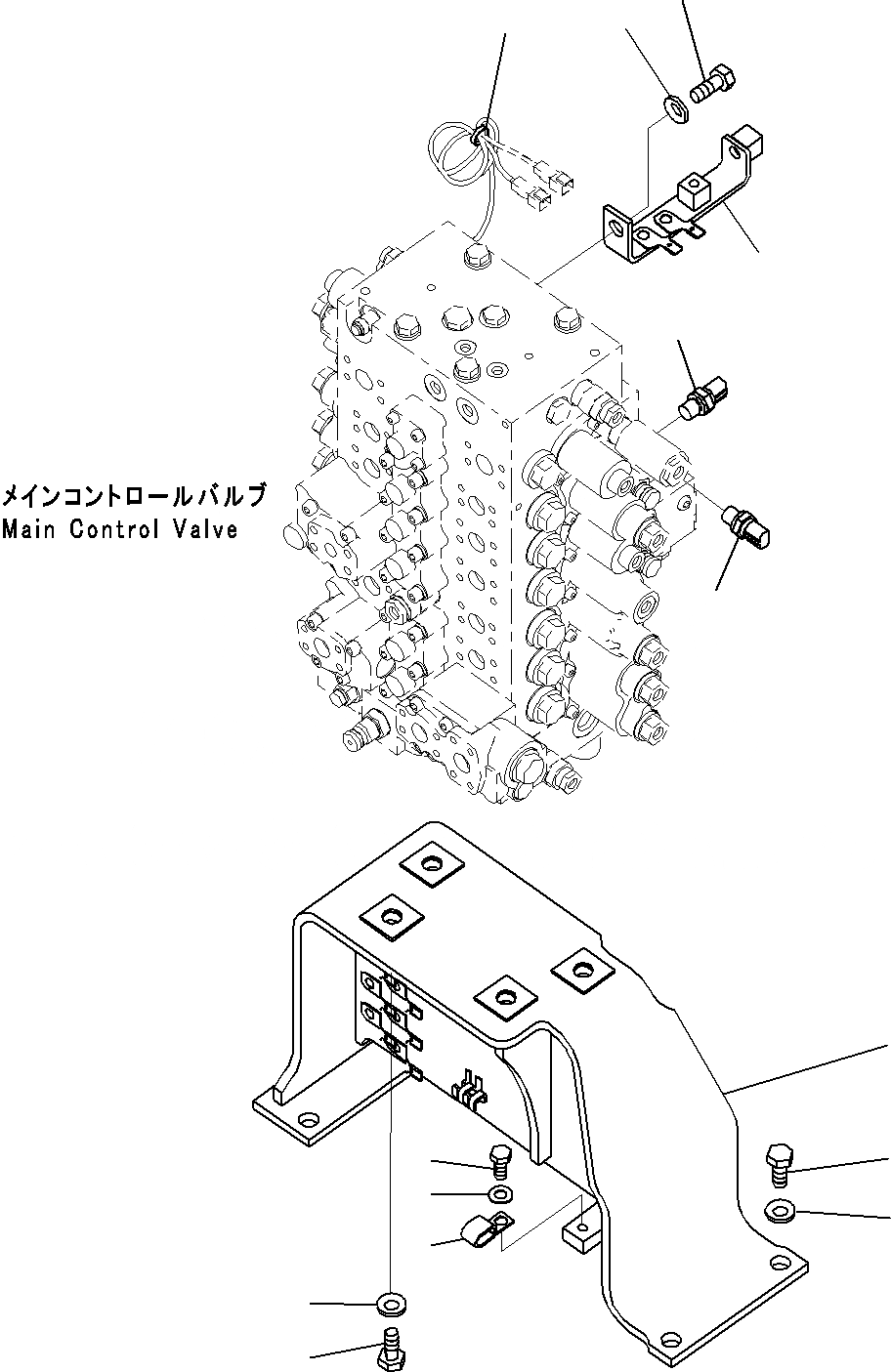 メインコントロールバルブ
Main Control Valve