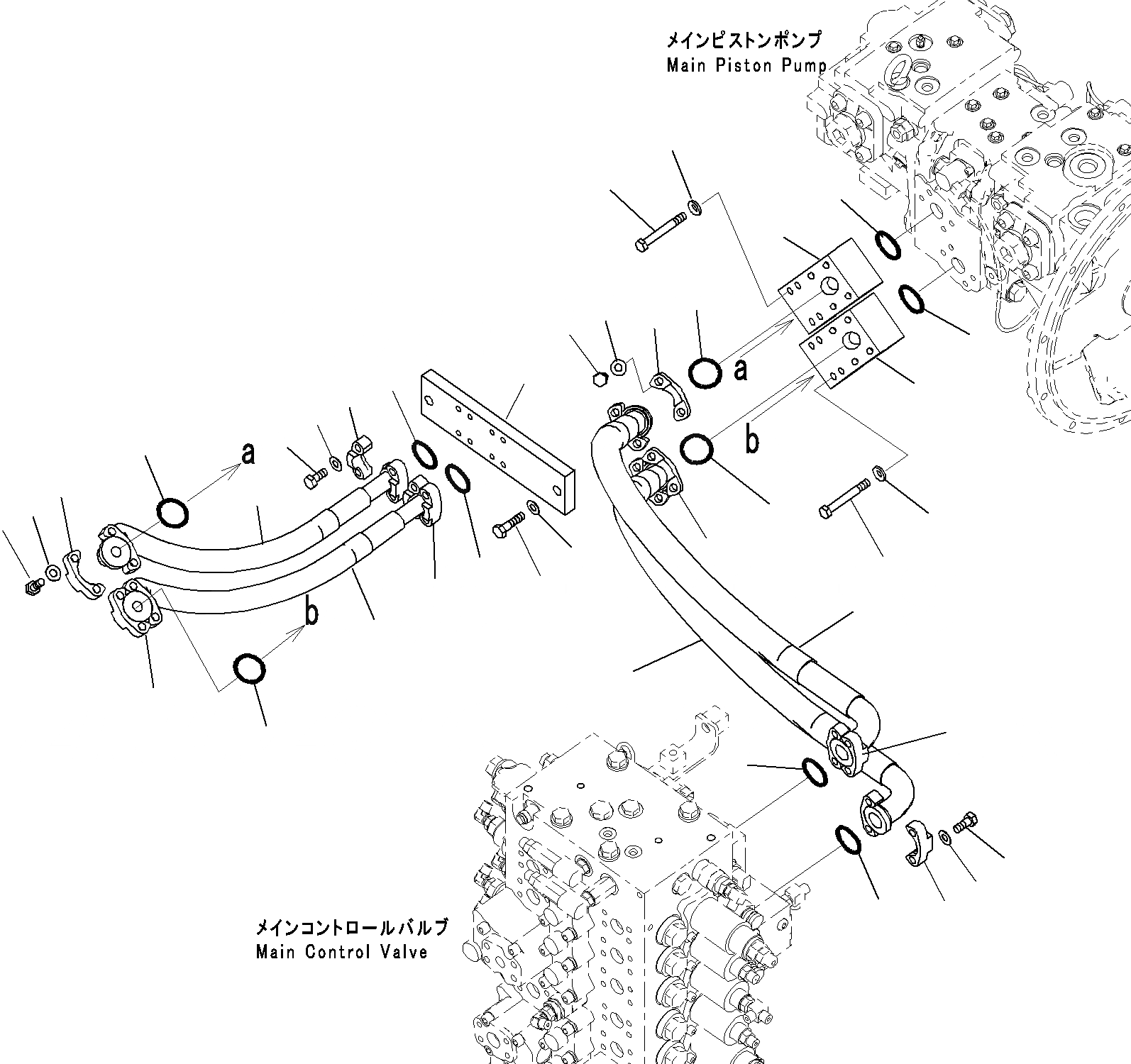 メインピストンポンプ
Main Piston Pump

a

b

a

b

メインコントロールバルブ
Main Control Valve