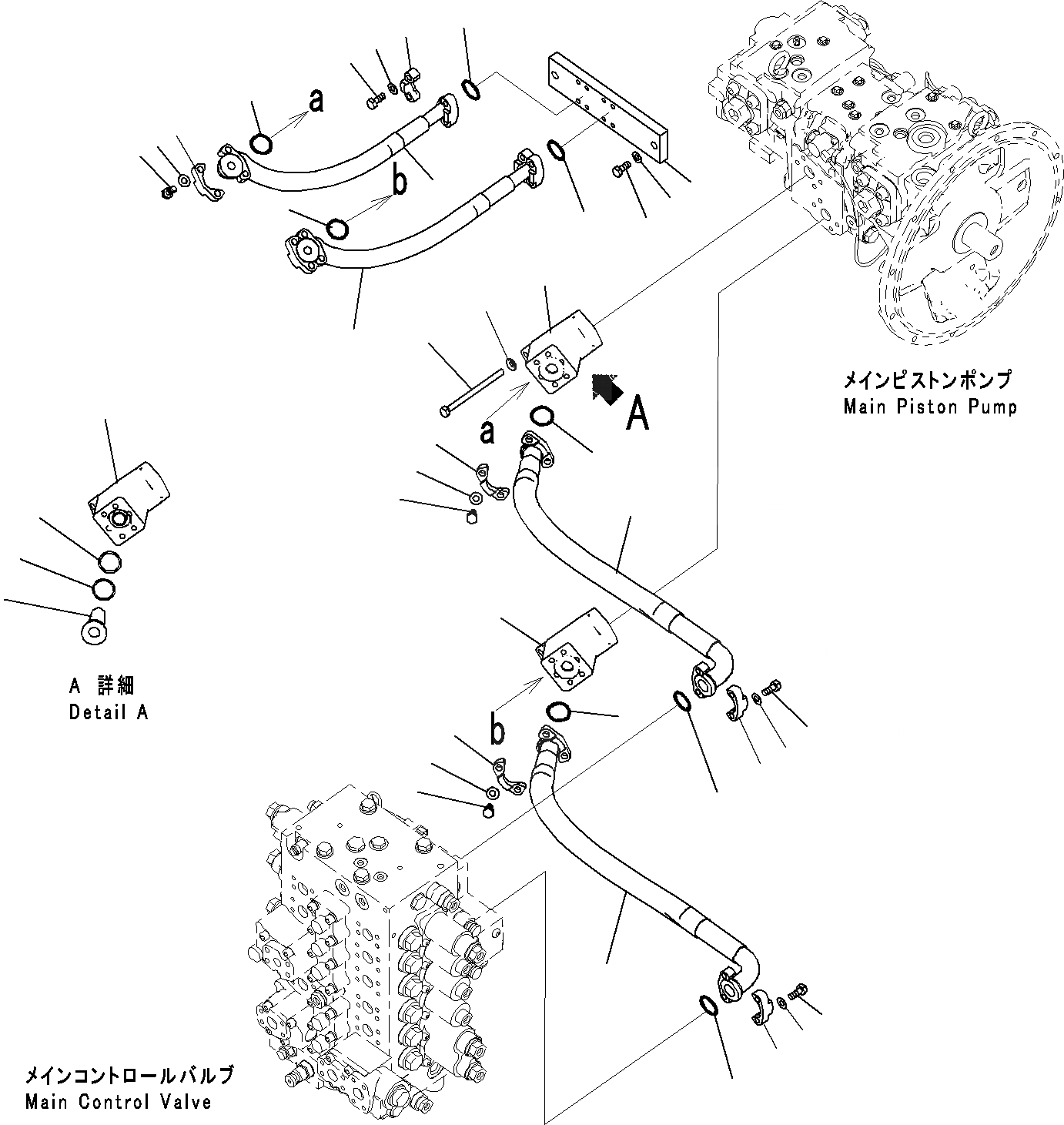 a

b

メインピストンポンプ
Main Piston Pump

A

a

A 詳細
Detail A

b

メインコントロールバルブ
Main Control Valve