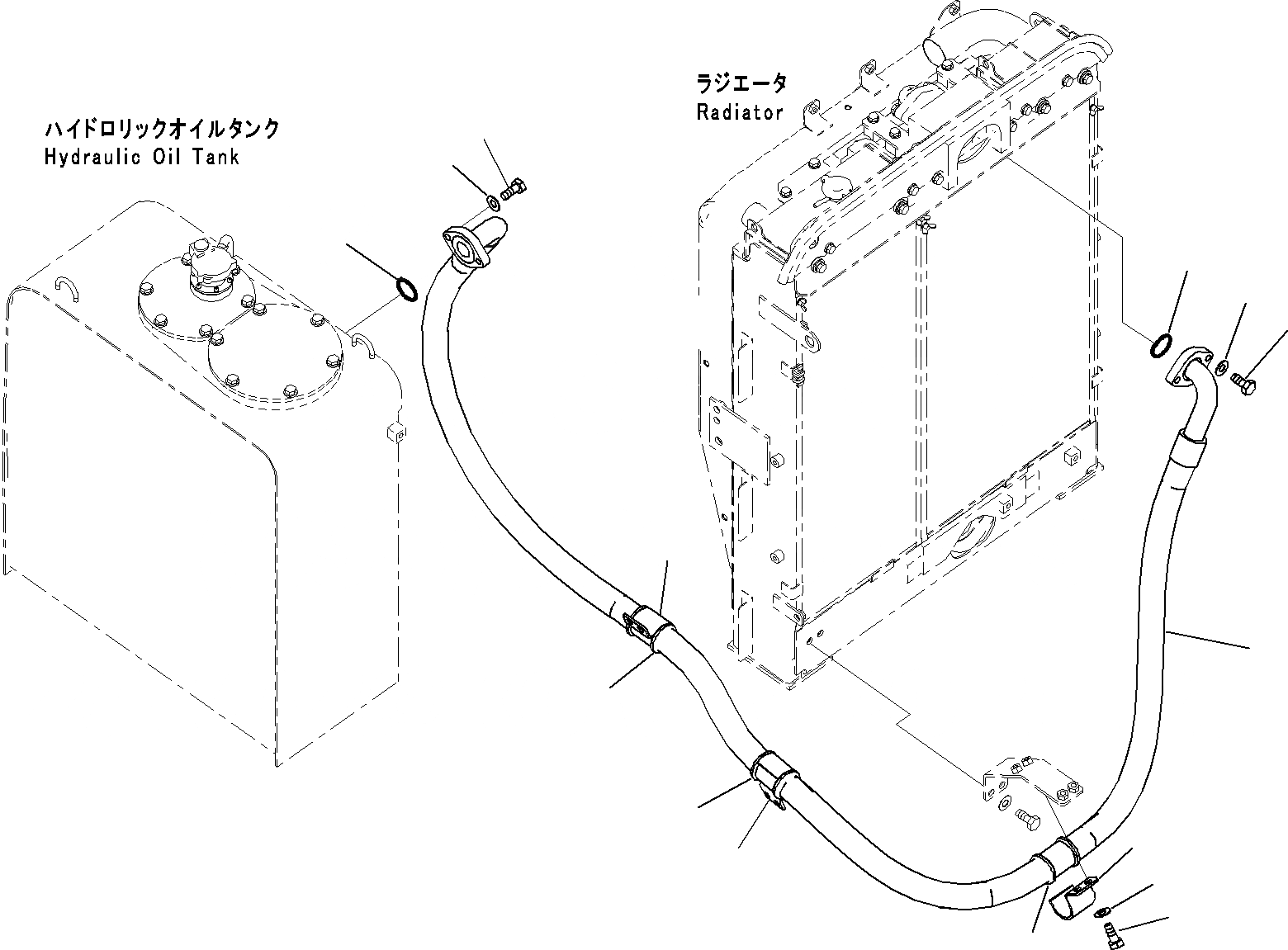 ハイドロリックオイルタンク
Hydraulic Oil Tank

ラジエータ
Radiator