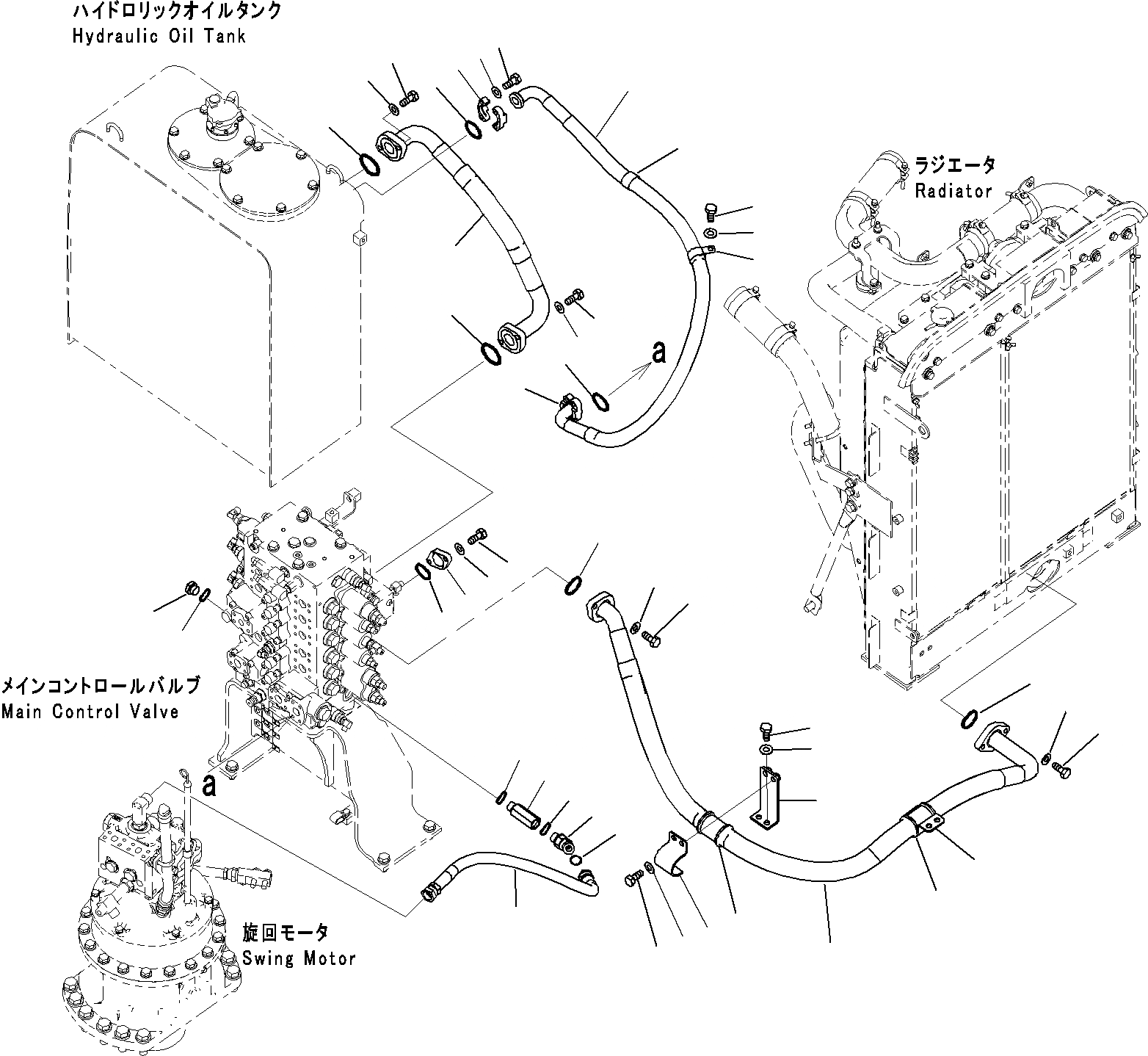 ハイドロリックオイルタンク
Hydraulic Oil Tank

ラジエータ
Radiator

a

メインコントロールバルブ
Main Control Valve

a

旋回モータ
Swing Motor