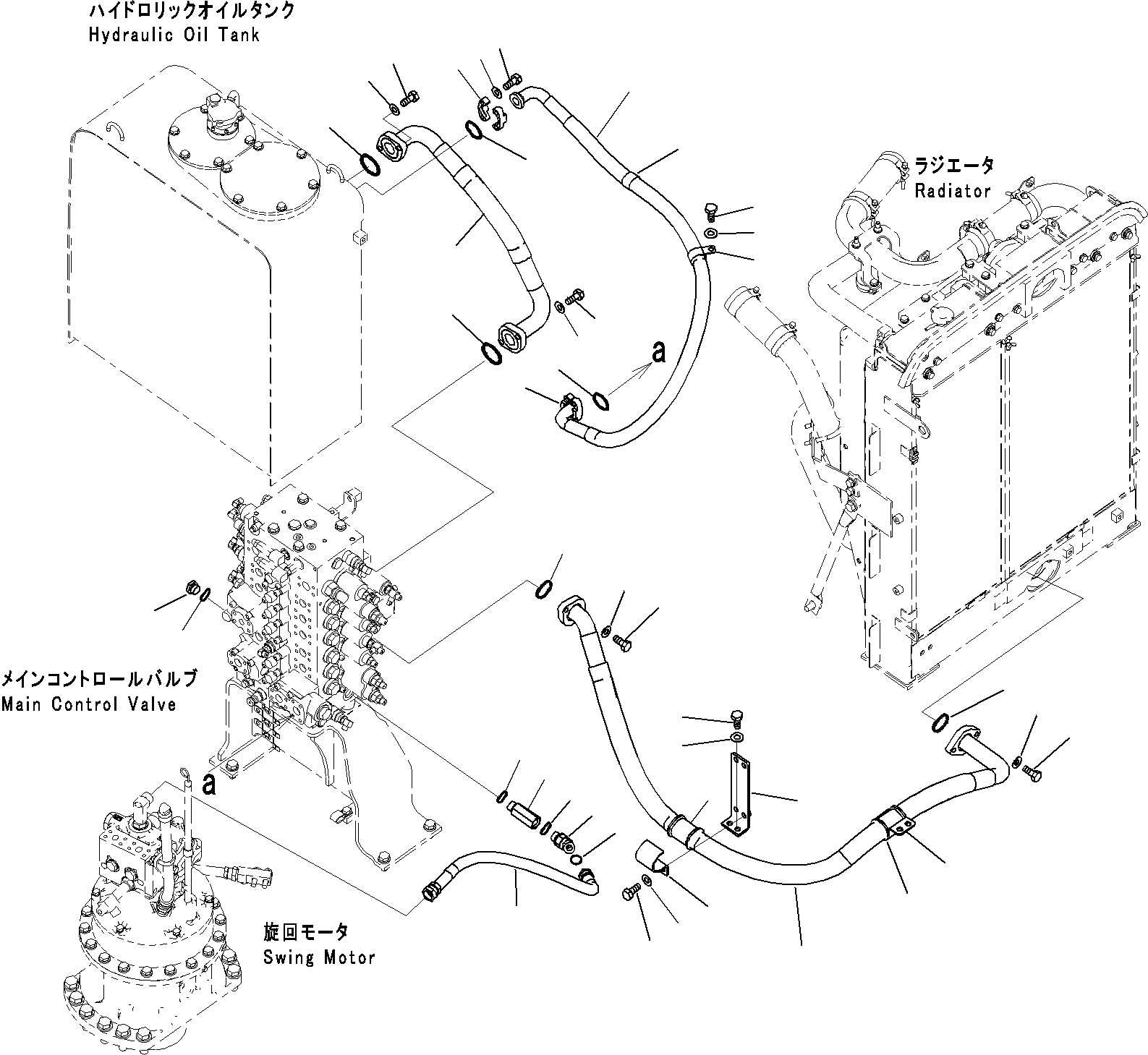 ハイドロリックオイルタンク
Hydraulic Oil Tank

ラジエータ
Radiator

a

メインコントロールバルブ
Main Control Valve

a

旋回モータ
Swing Motor