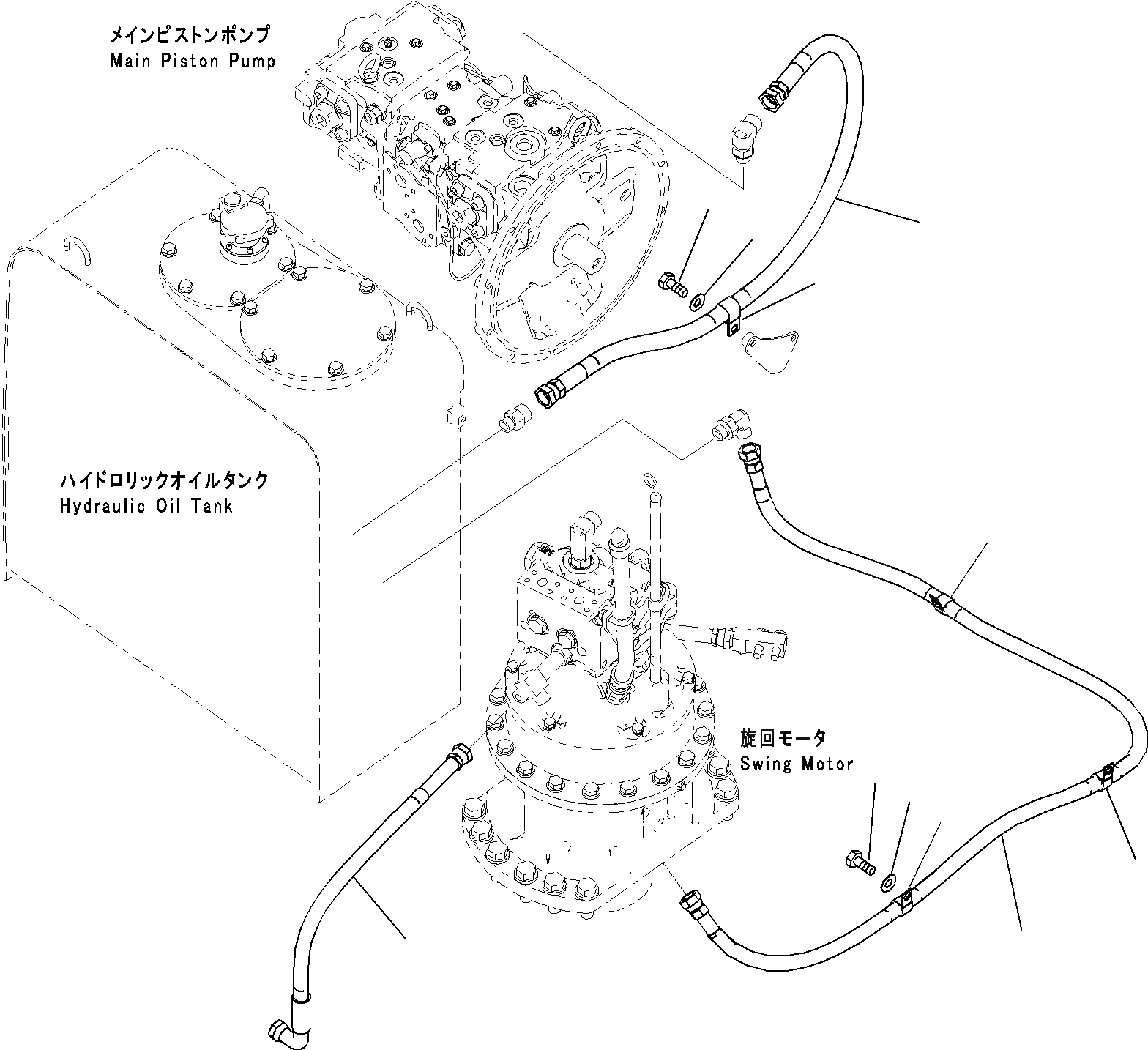 メインピストンポンプ
Main Piston Pump

ハイドロリックオイルタンク
Hydraulic Oil Tank

旋回モータ
Swing Motor