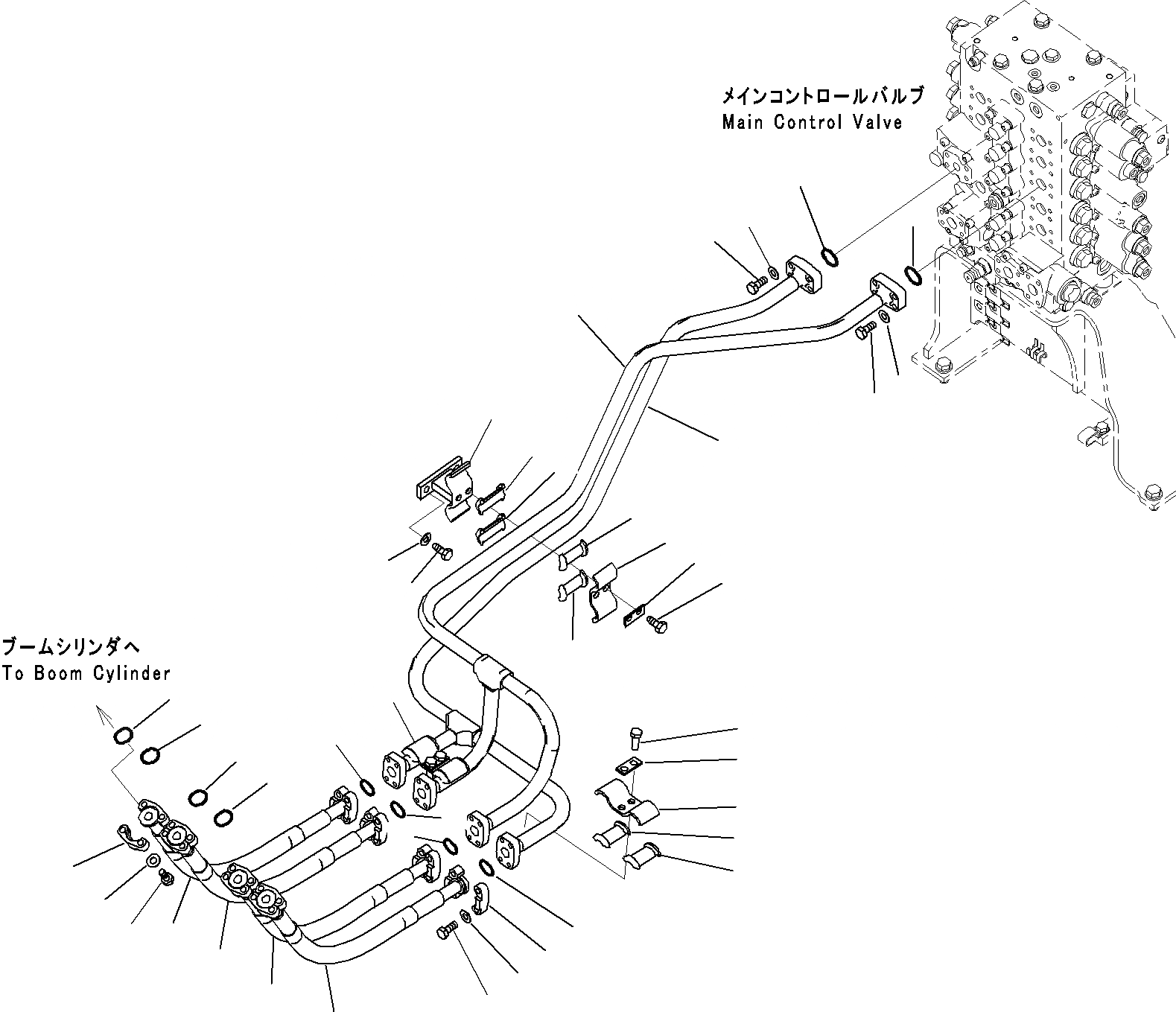 メインコントロールバルブ
Main Control Valve

ブームシリンダへ
To Boom Cylinder