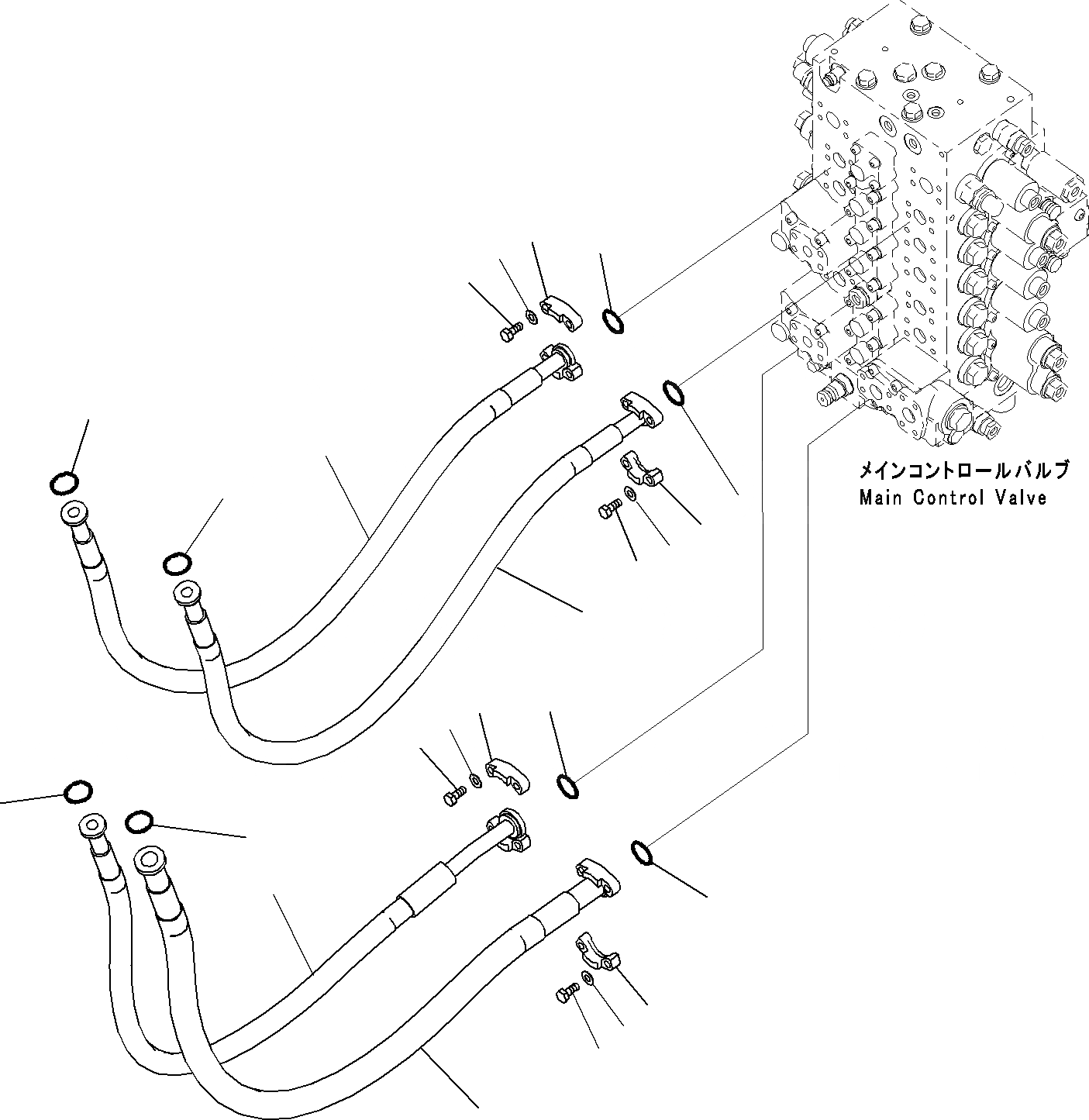 メインコントロールバルブ
Main Control Valve