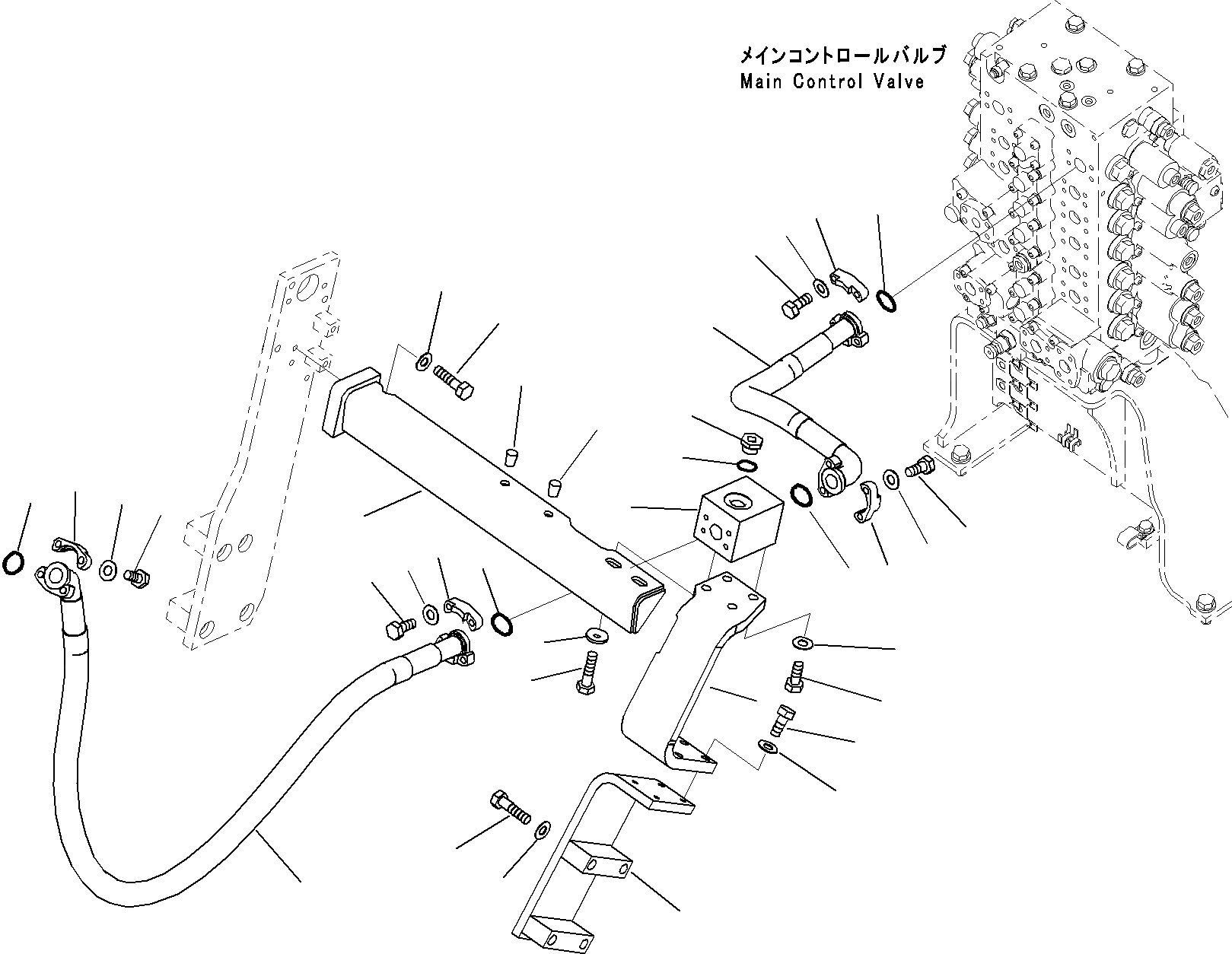 メインコントロールバルブ
Main Control Valve