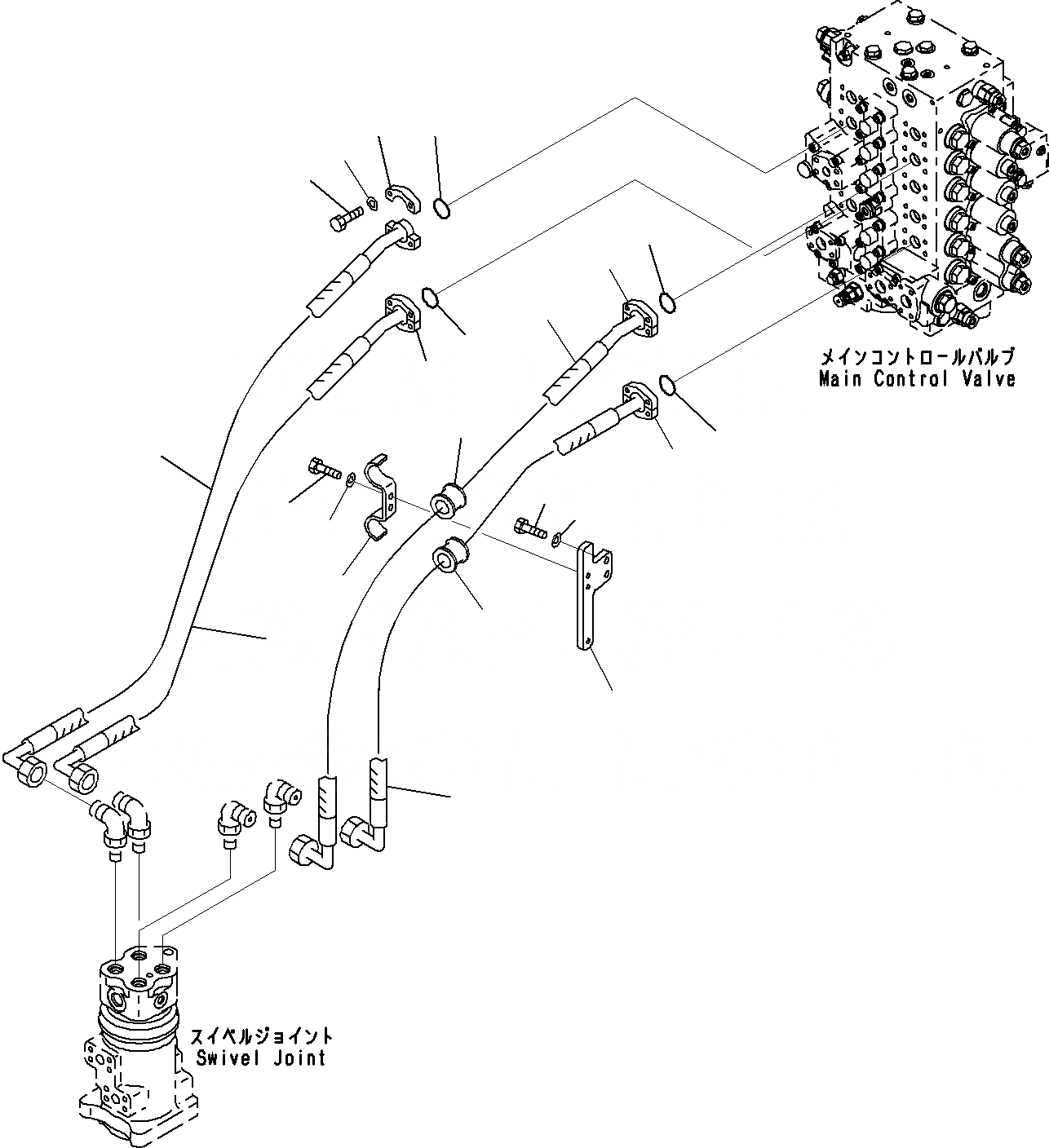 メインコントロールバルブ
Main Control Valve

スイベルジョイント
Swivel Joint