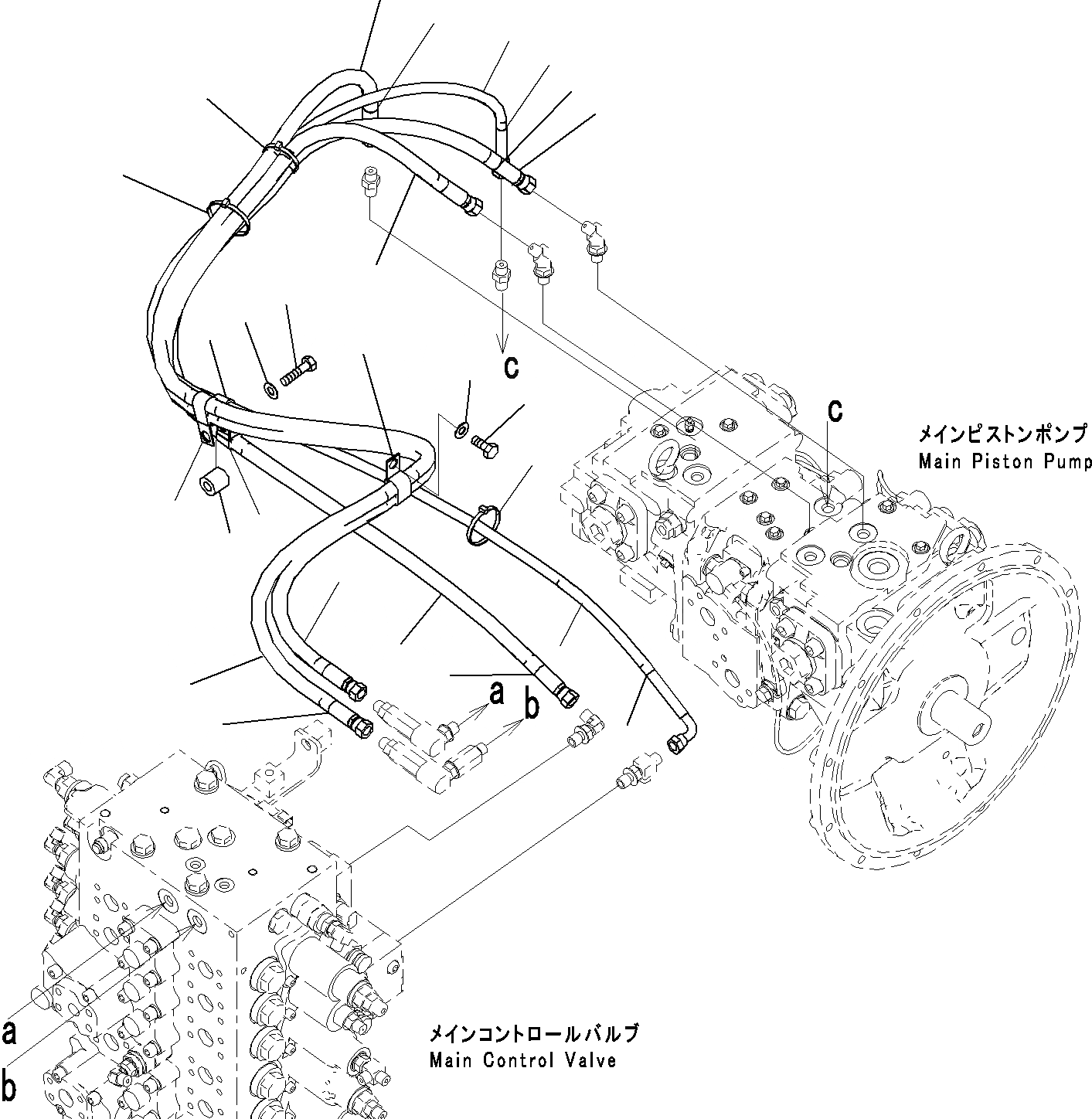 c

c

メインピストンポンプ
Main Piston Pump

a

b

a

b

メインコントロールバルブ
Main Control Valve