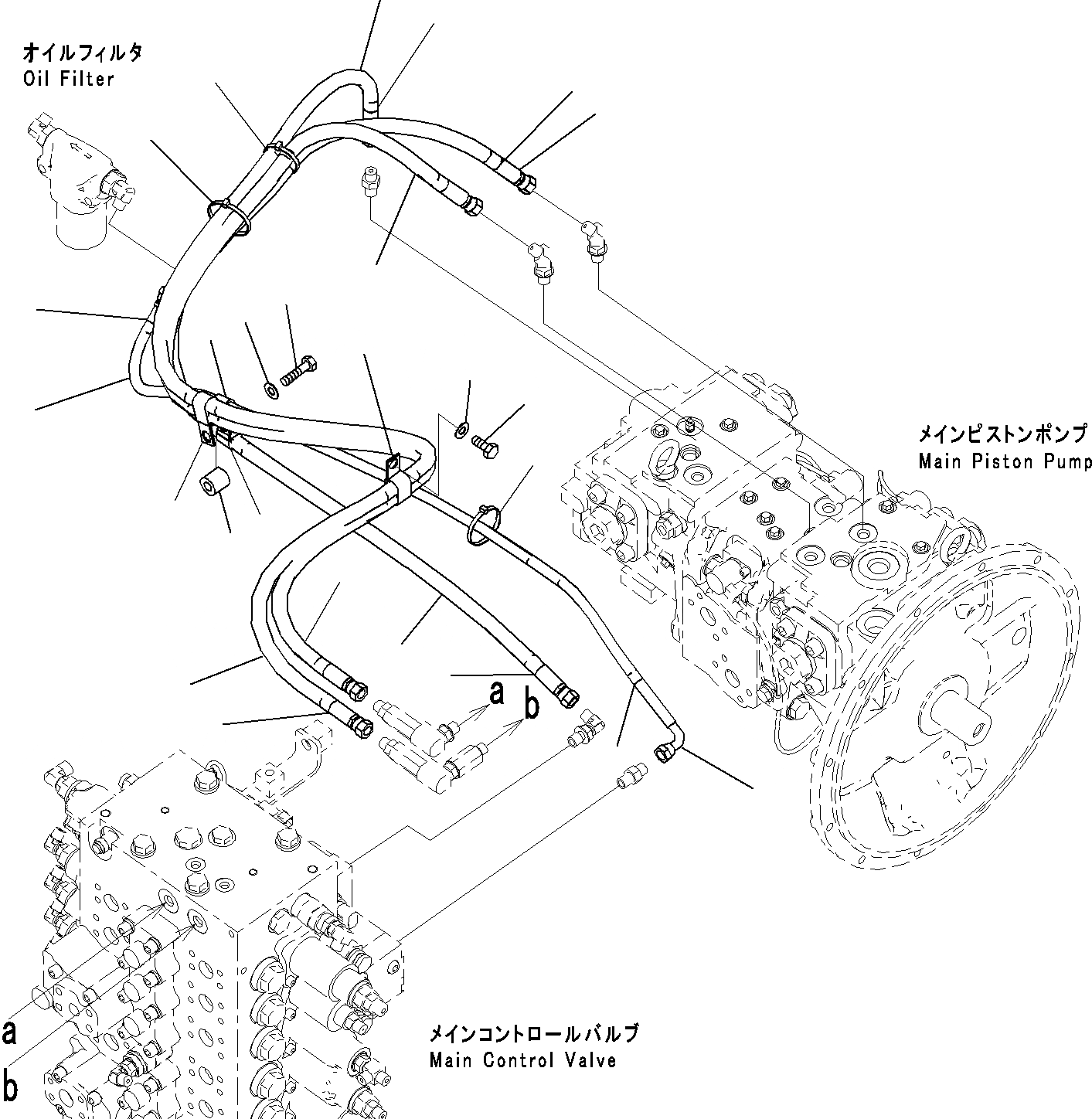 オイルフィルタ
Oil Filter

メインピストンポンプ
Main Piston Pump

a
b

a
b

メインコントロールバルブ
Main Control Valve