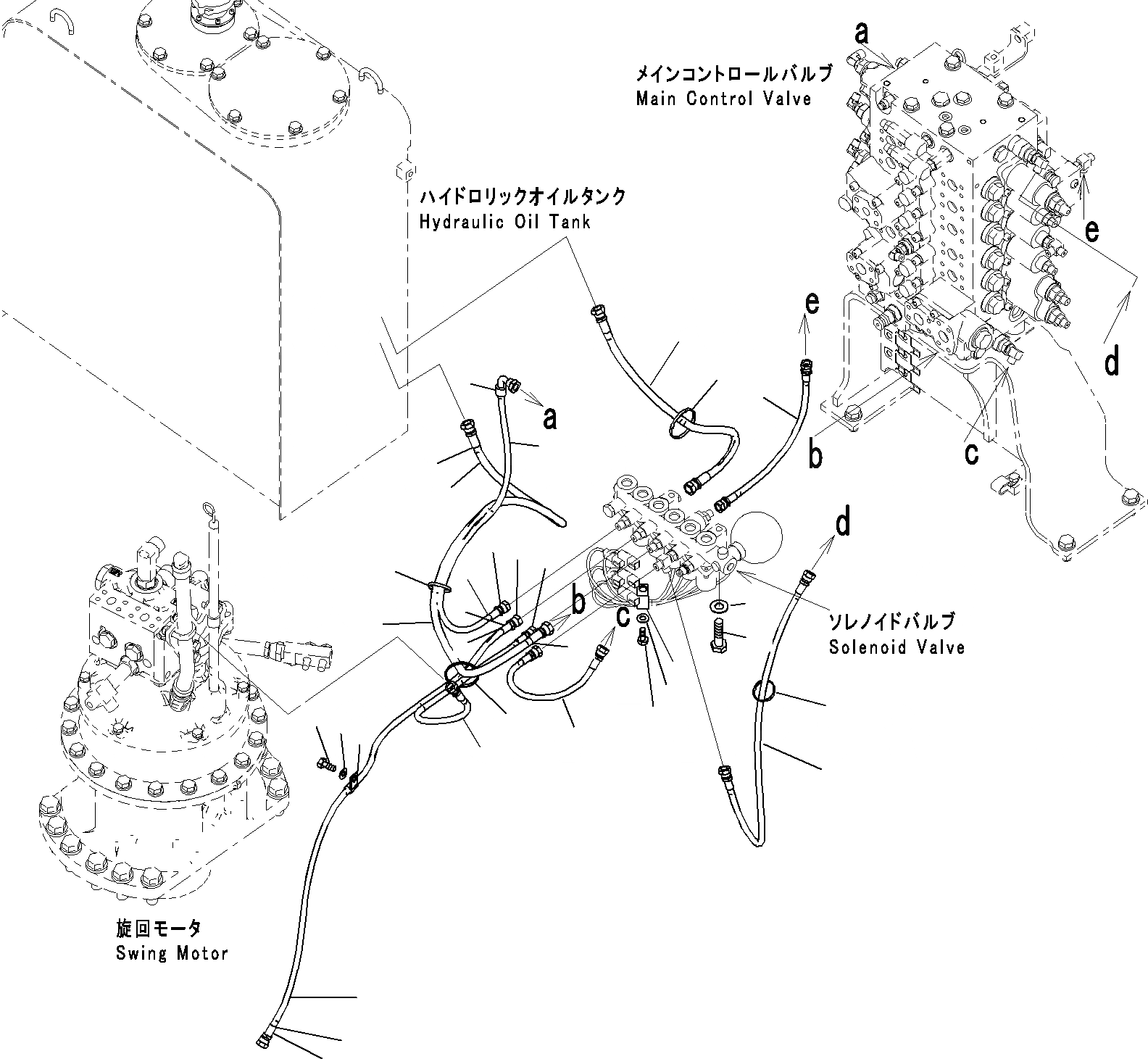 a
メインコントロールバルブ
Main Control Valve

ハイドロリックオイルタンク
Hydraulic Oil Tank

e

e

d

a

b

c

d

b

c

ソレノイドバルブ
Solenoid Valve

旋回モータ
Swing Motor