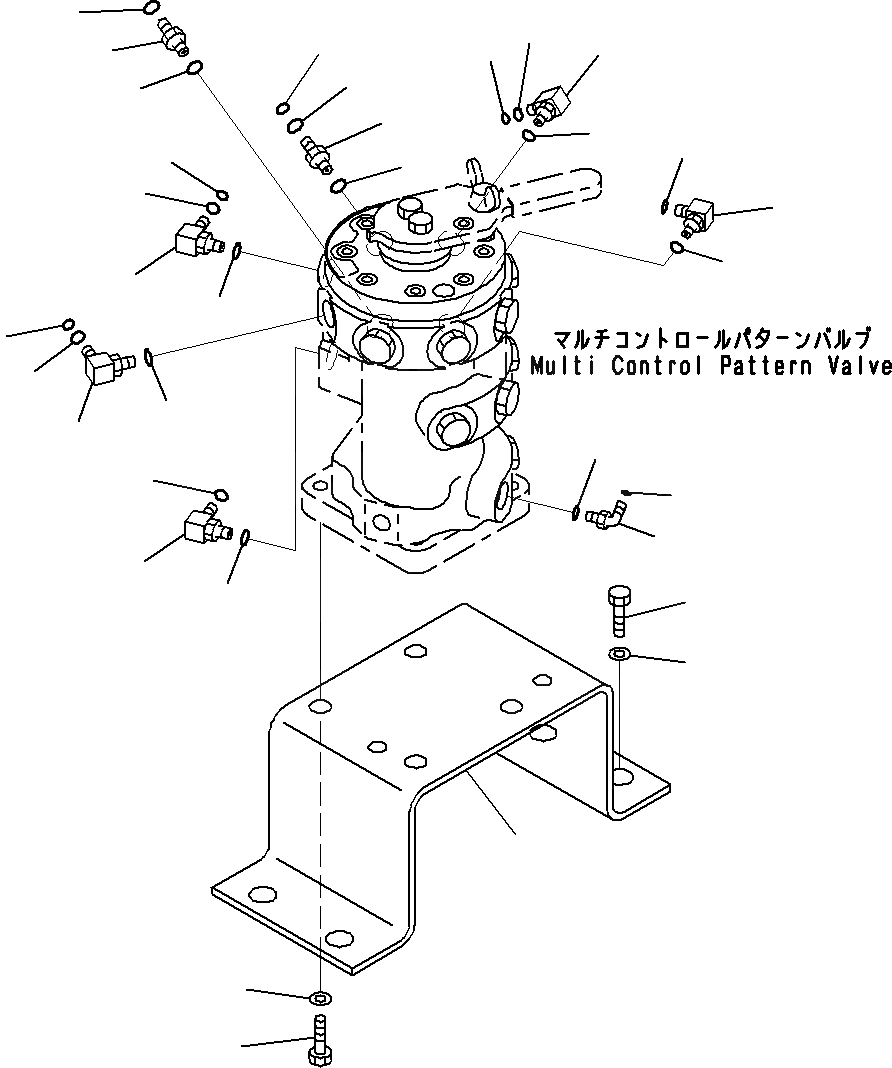 マルチコントロールパターンバルブ
Multi Control Pattern Valve