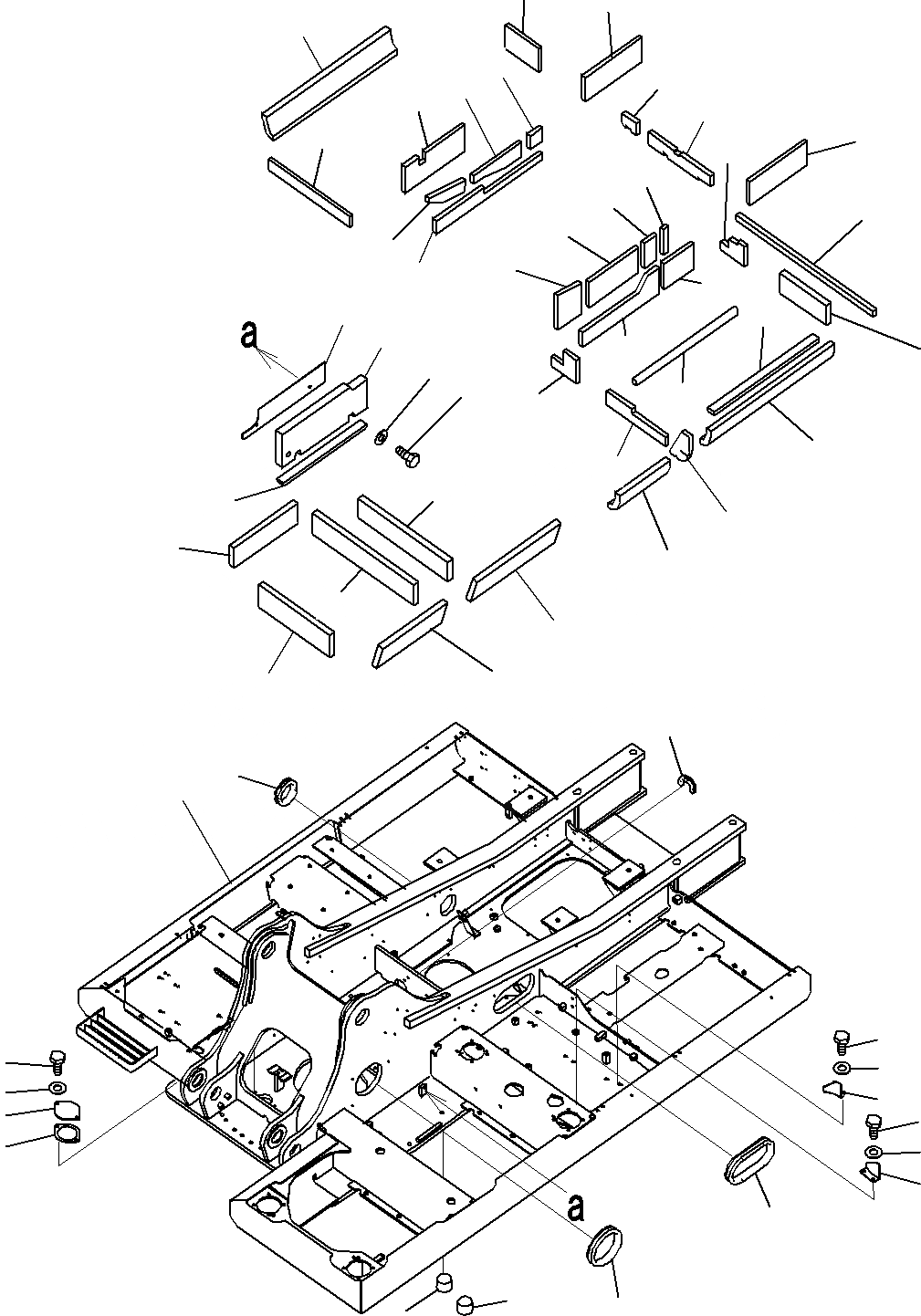 a

a