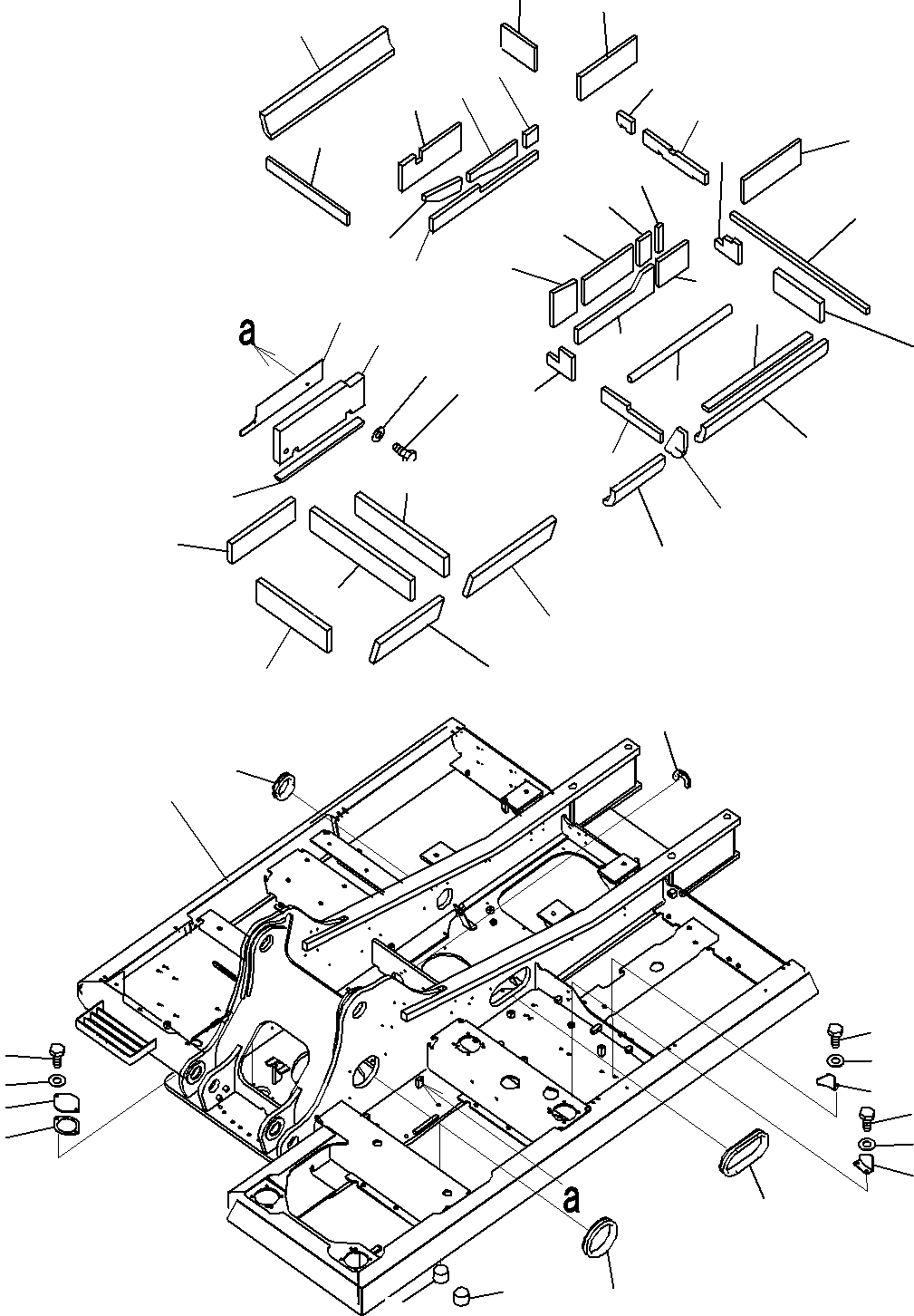 a

a