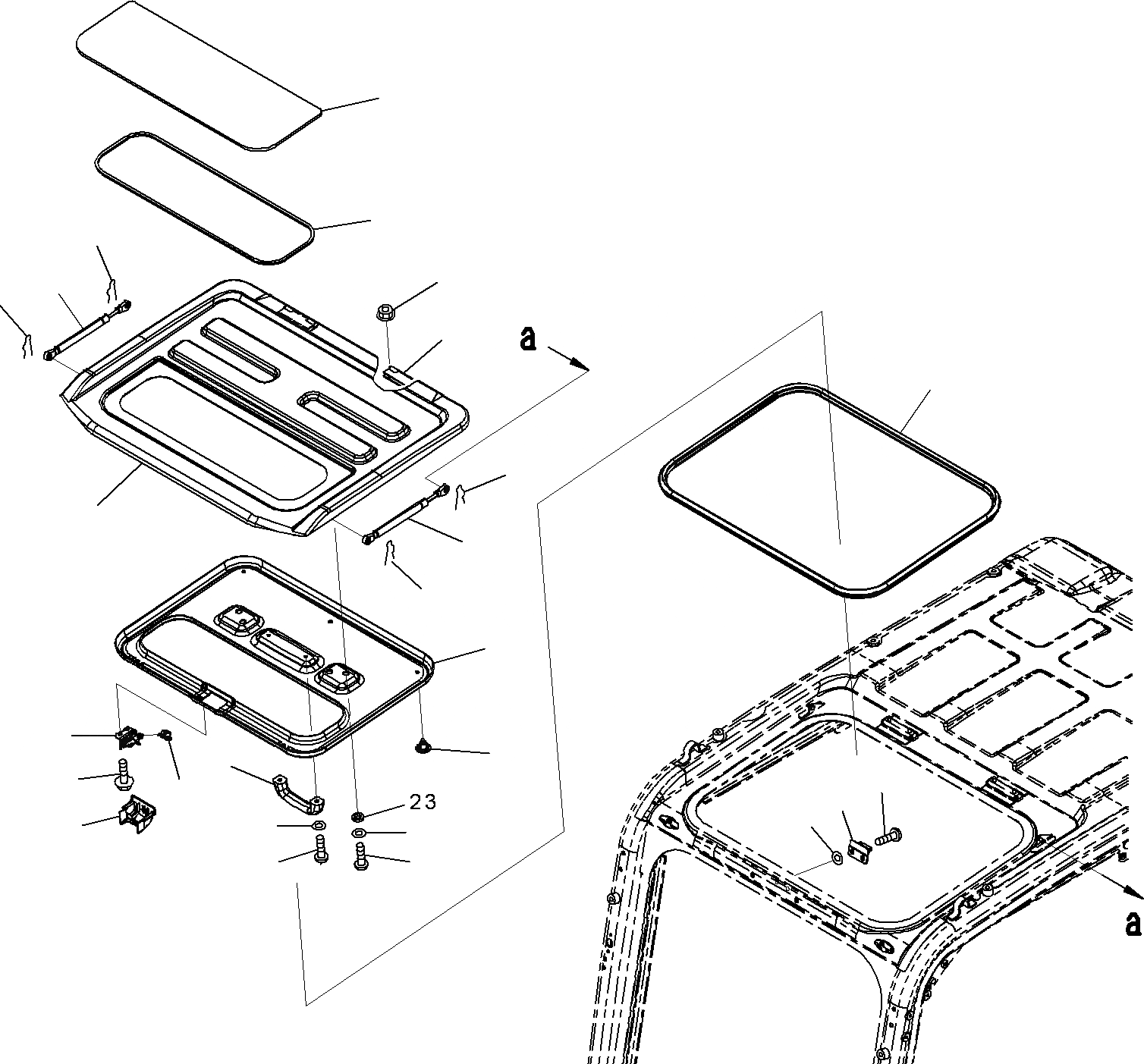 a
23
a