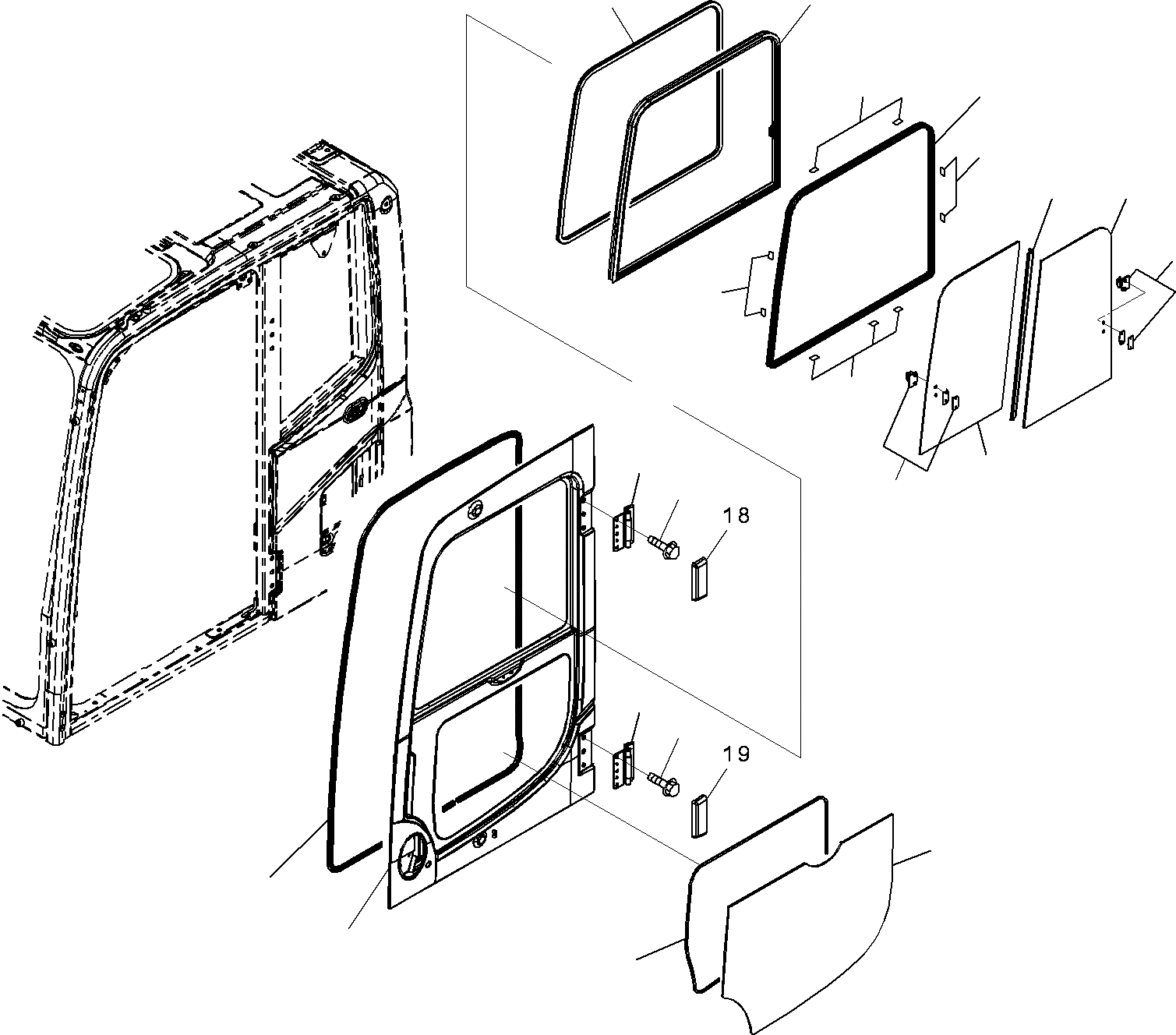 18

19