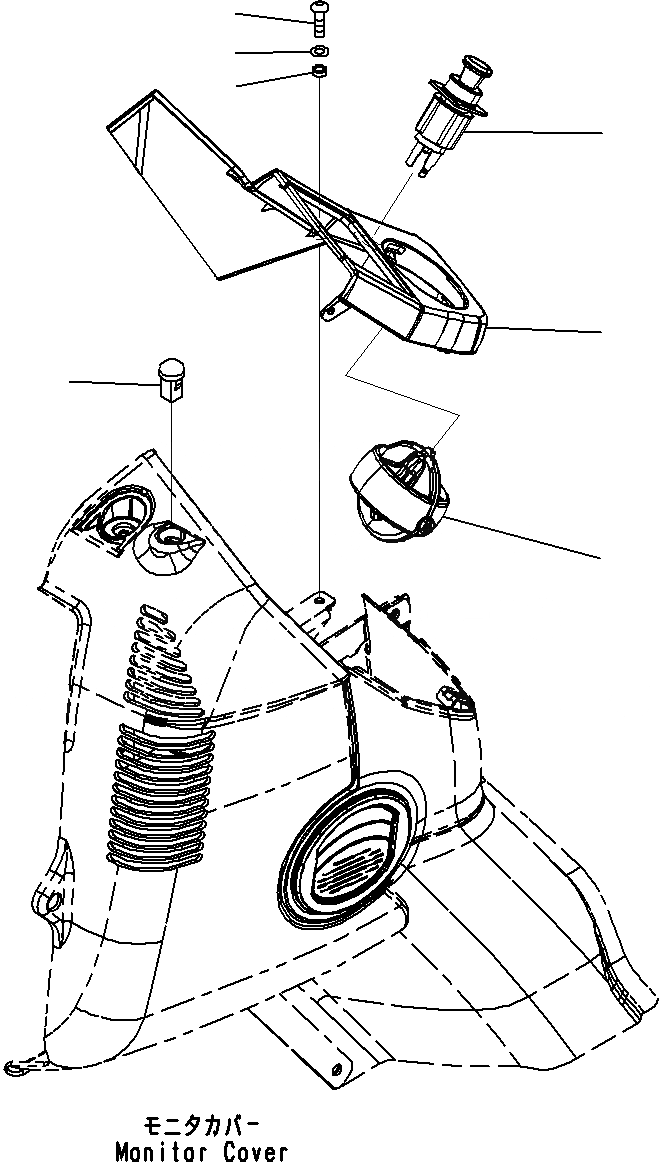 モニタカバー
Monitor Cover