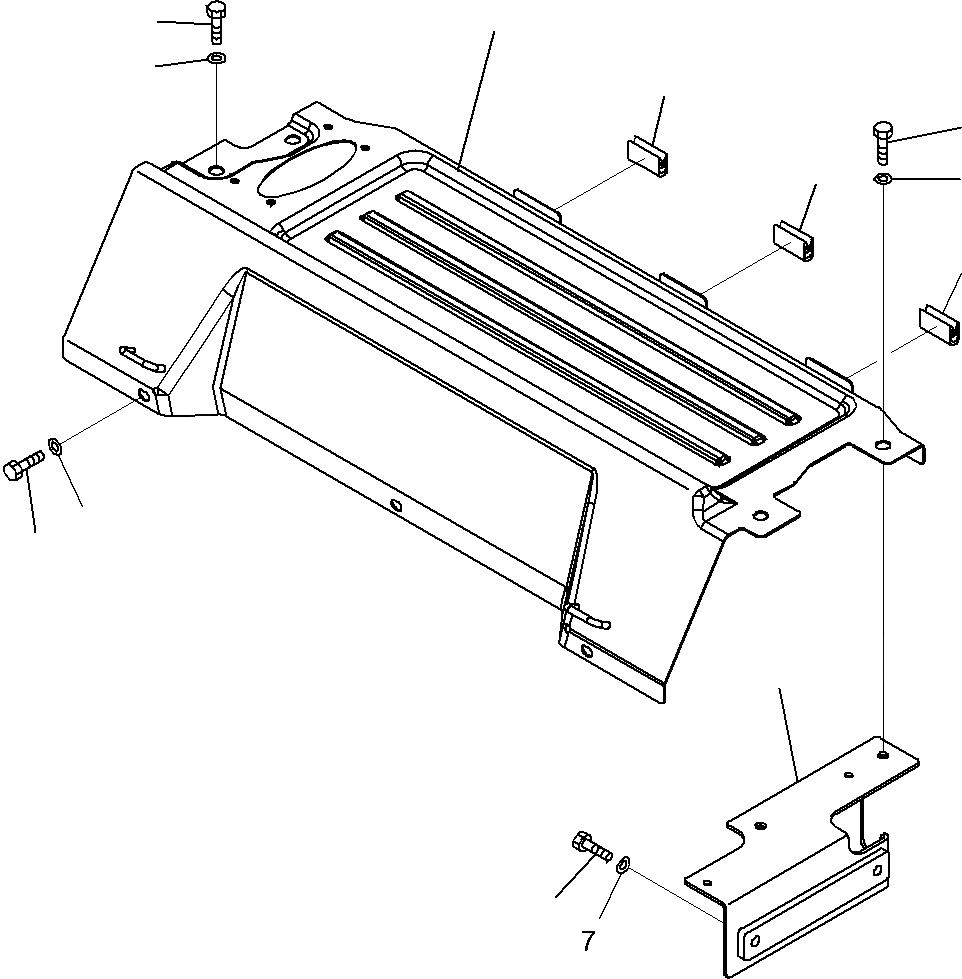 7