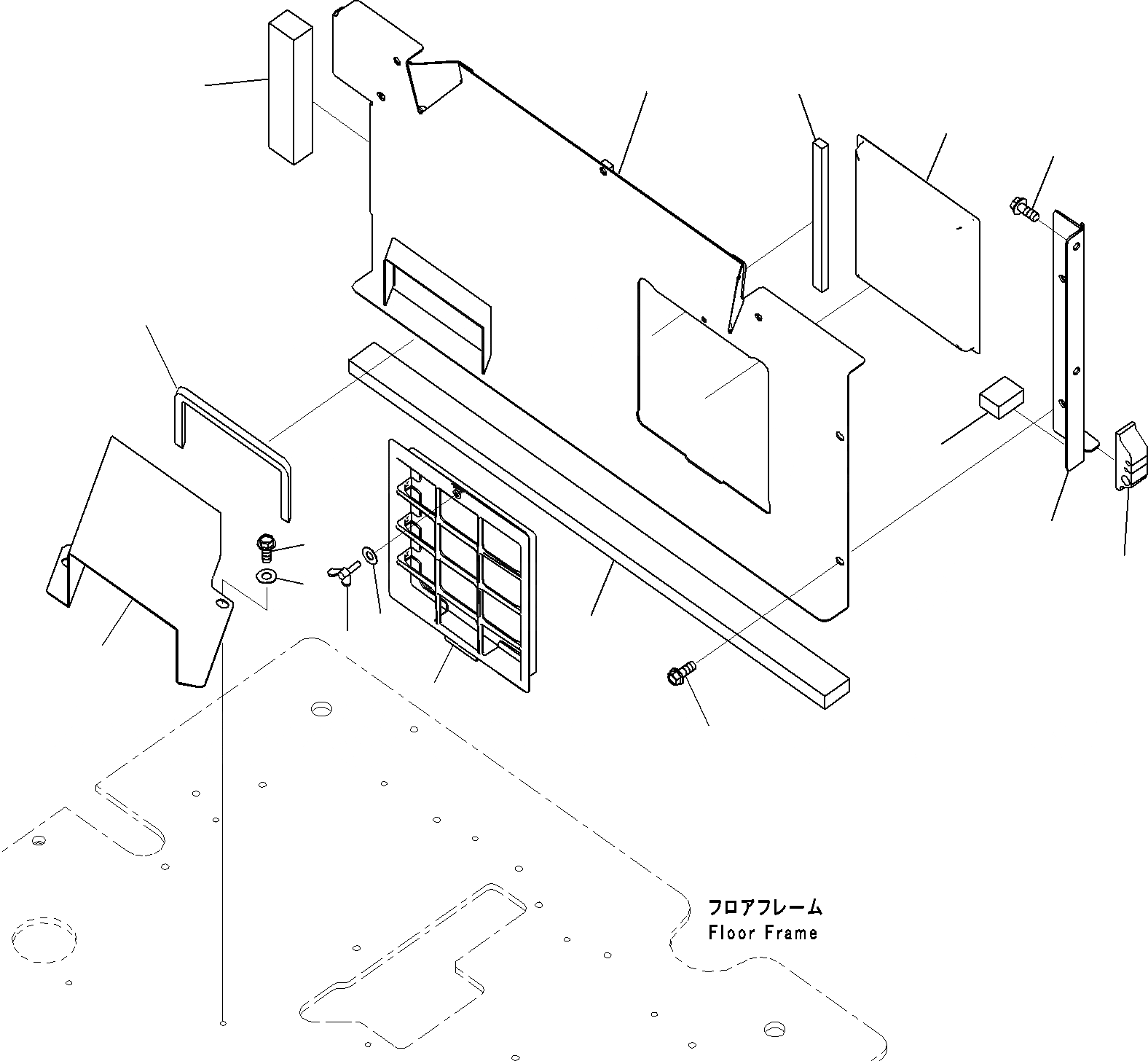 フロアフレーム
Floor Frame