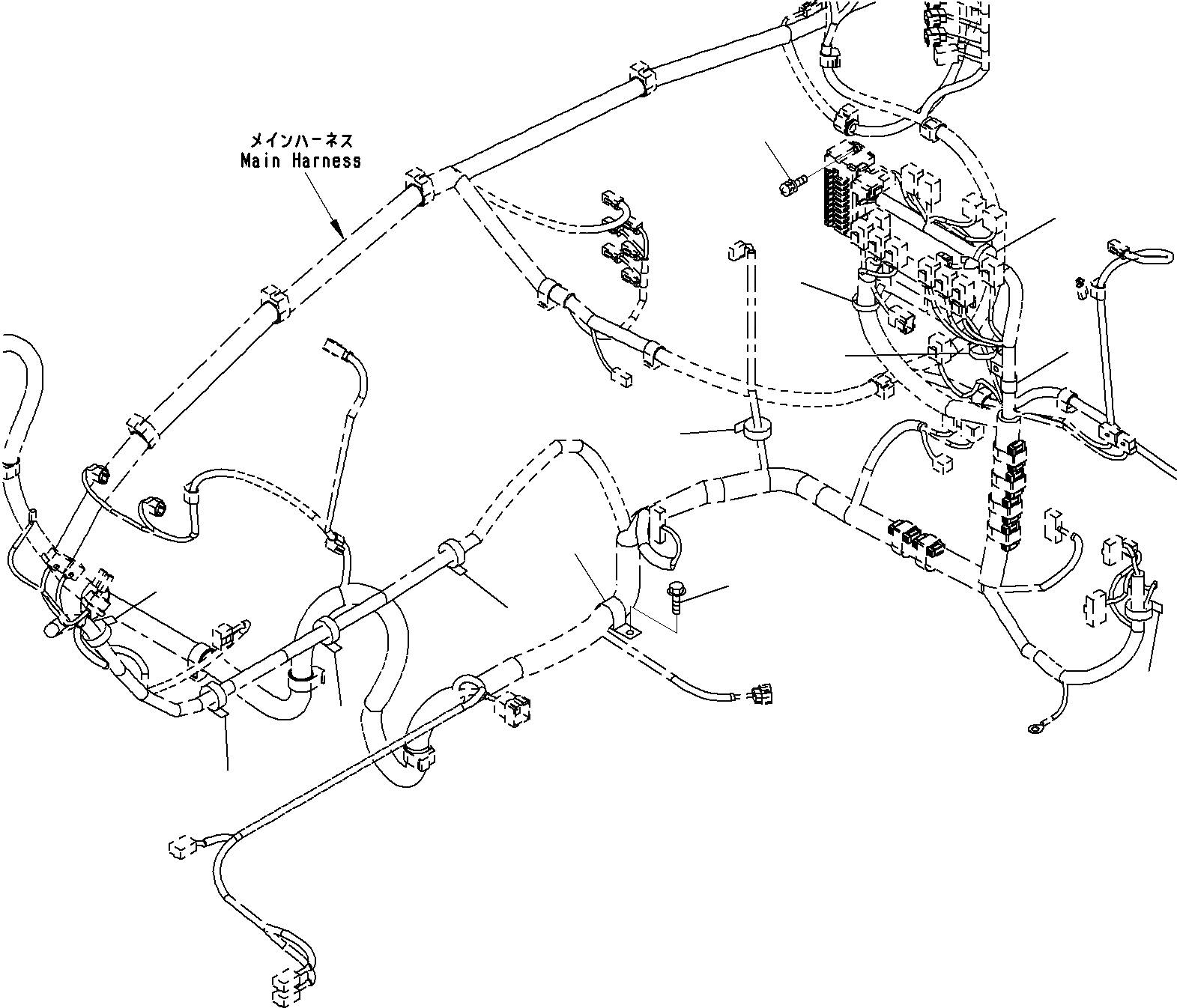 メインハーネス
Main Harness