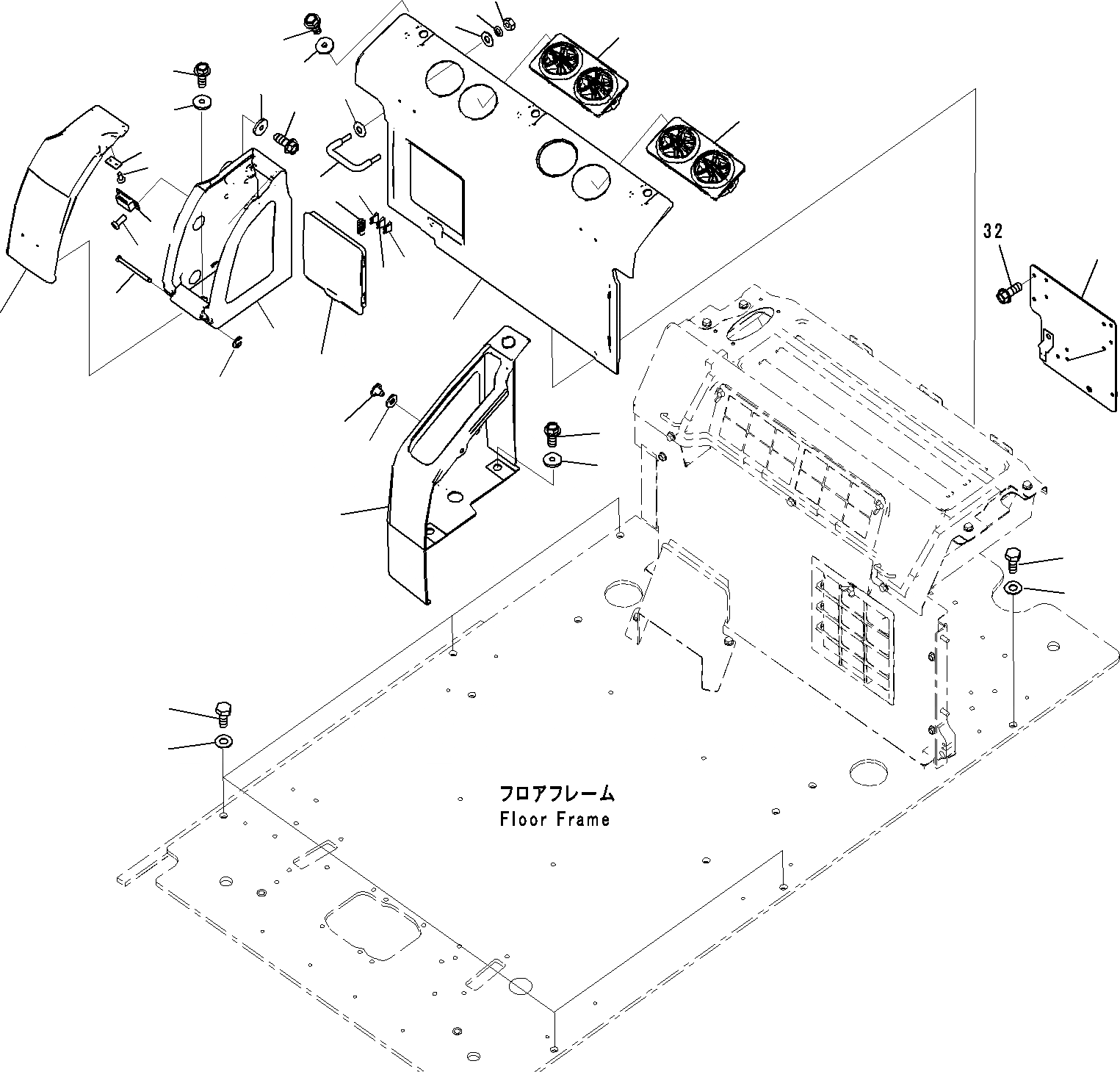 32

フロアフレーム
Floor Frame