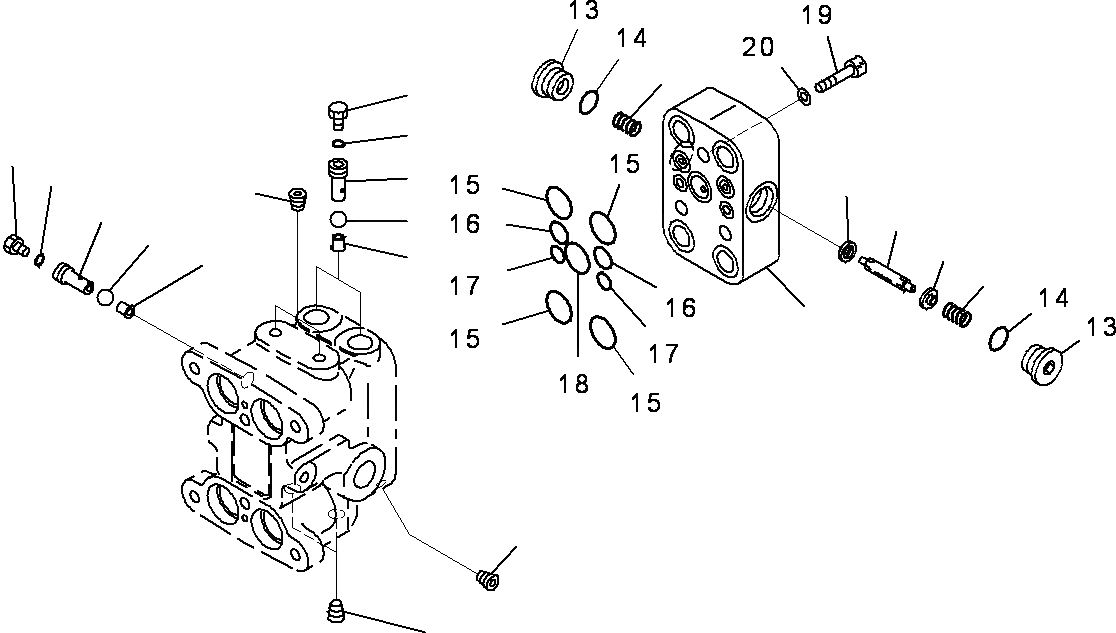 13
14
19
20
15
15
16
17
16
17
15
18
15
14
13