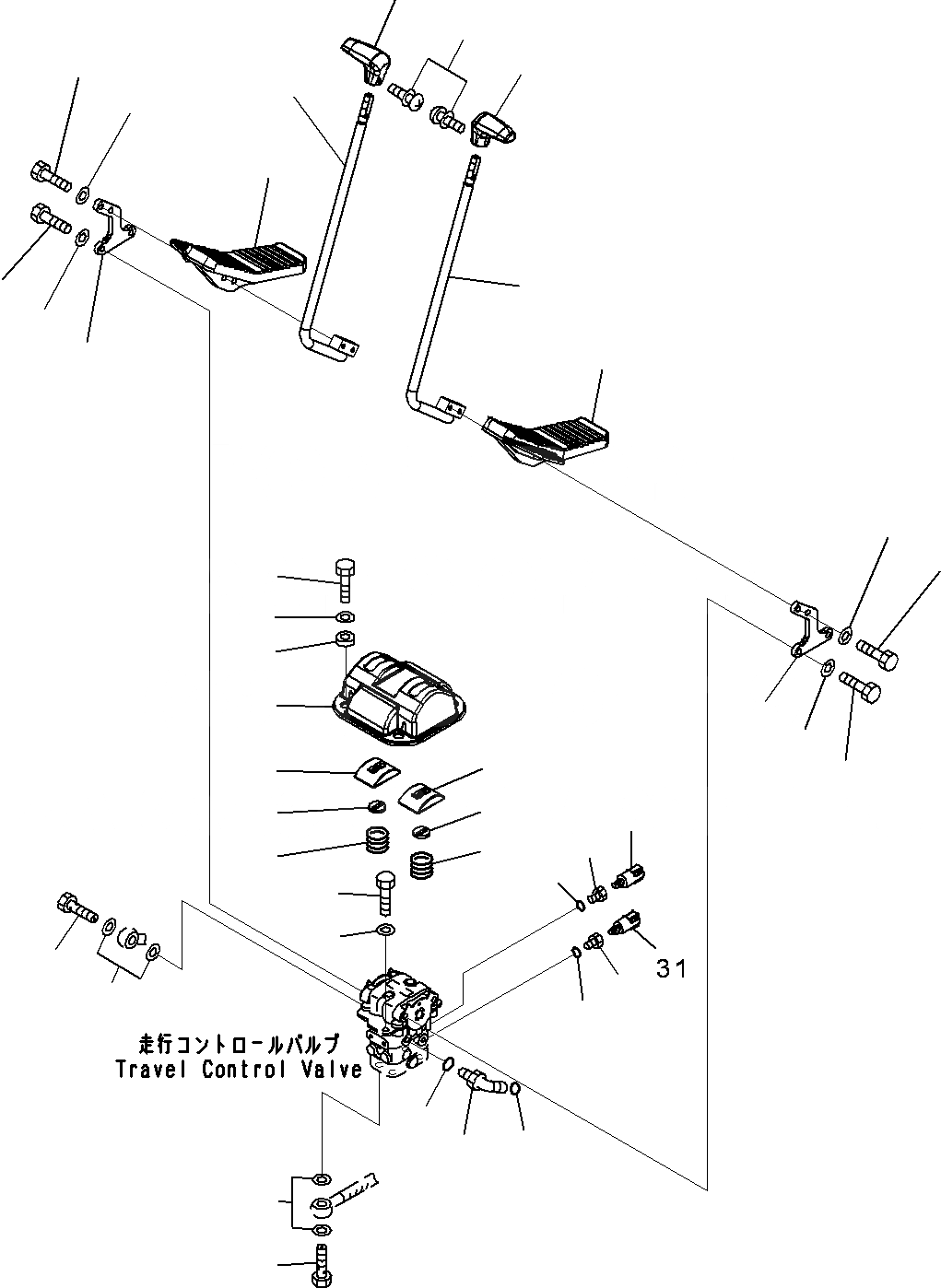 31

走行コントロールバルブ
Travel Control Valve