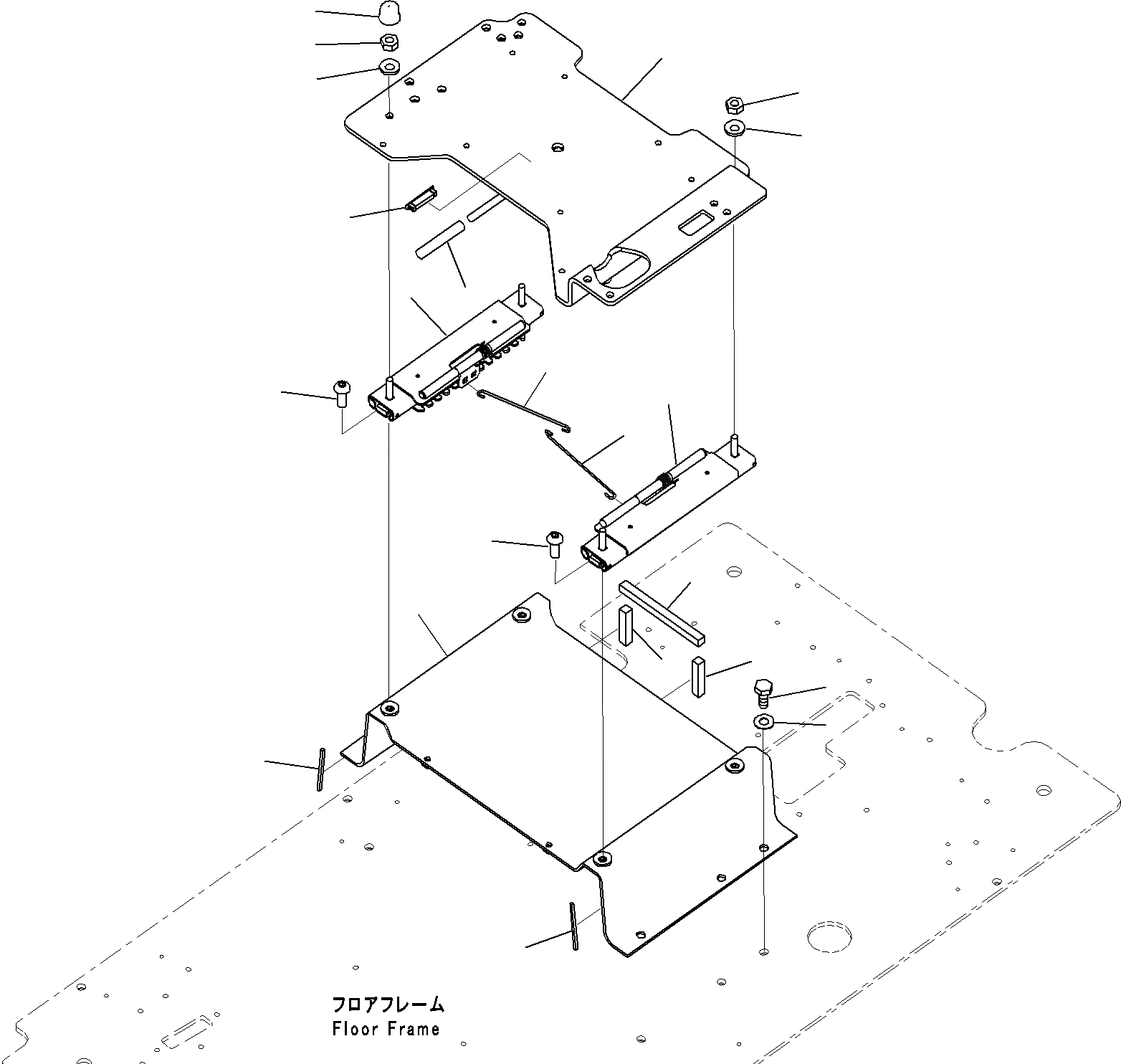 フロアフレーム
Floor Frame