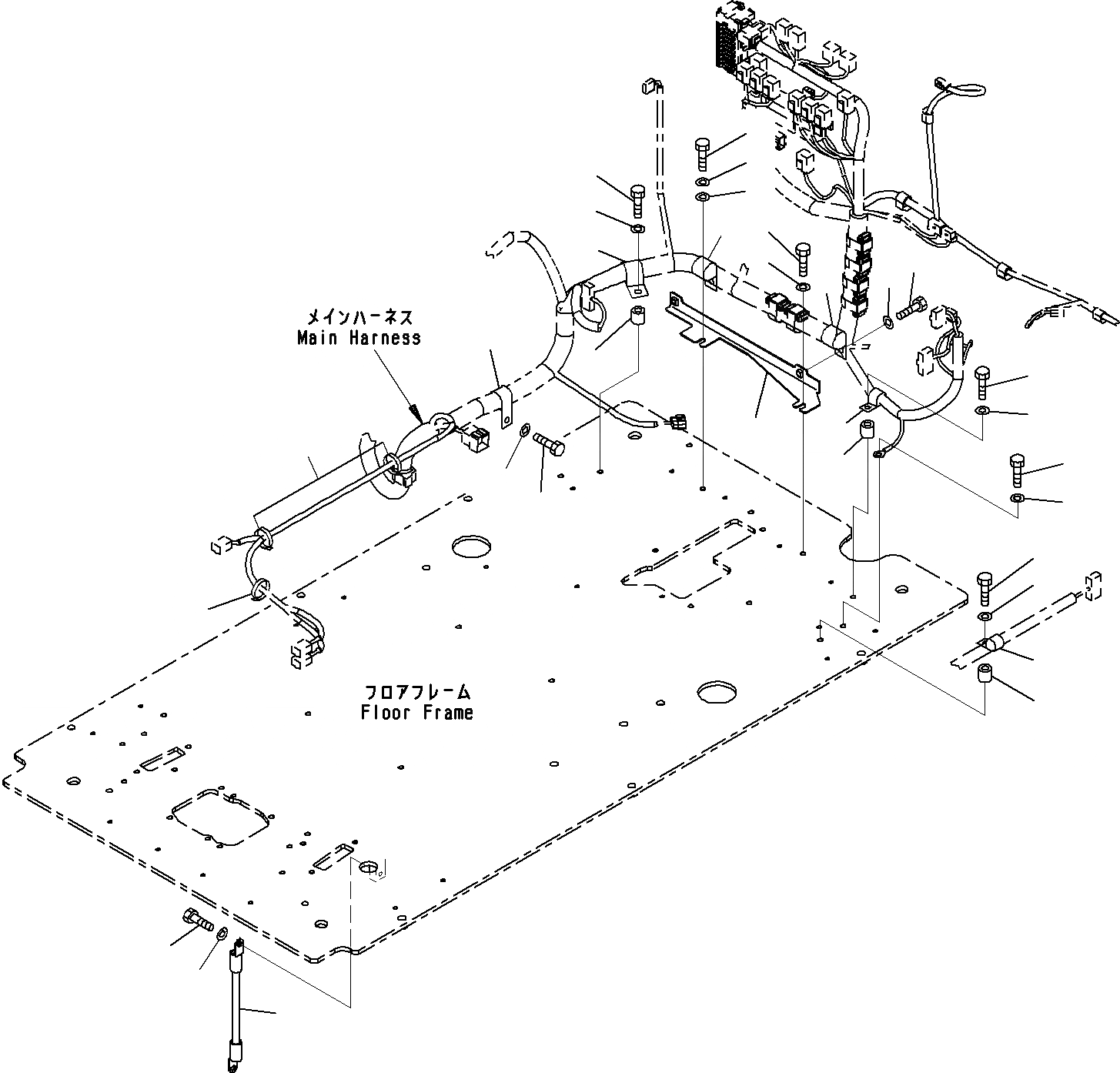 メインハーネス
Main Harness

フロアフレーム
Floor Frame