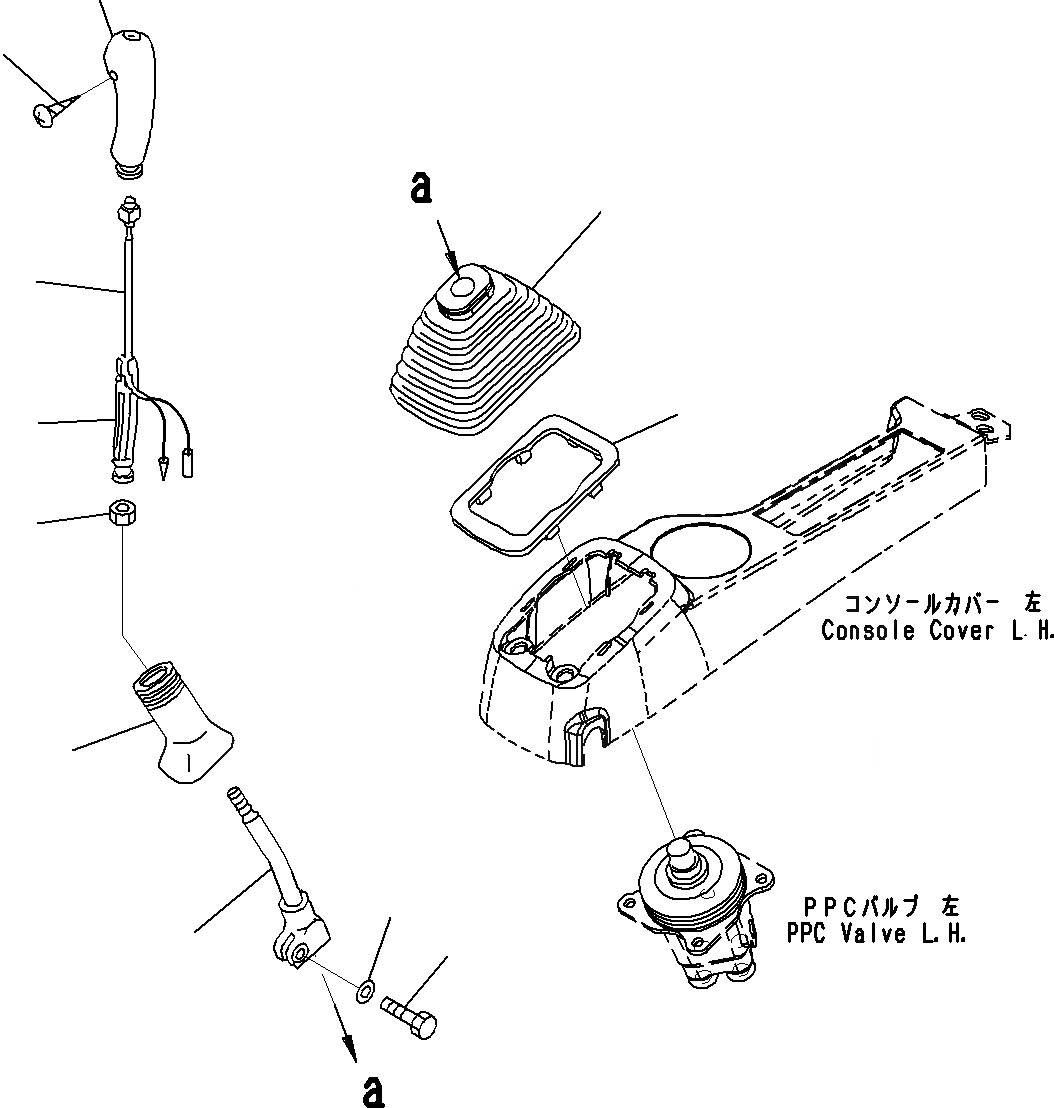 a

コンソールカバー 左
Console Cover L.H.

PPCバルブ 左
PPC Valve L.H.

a