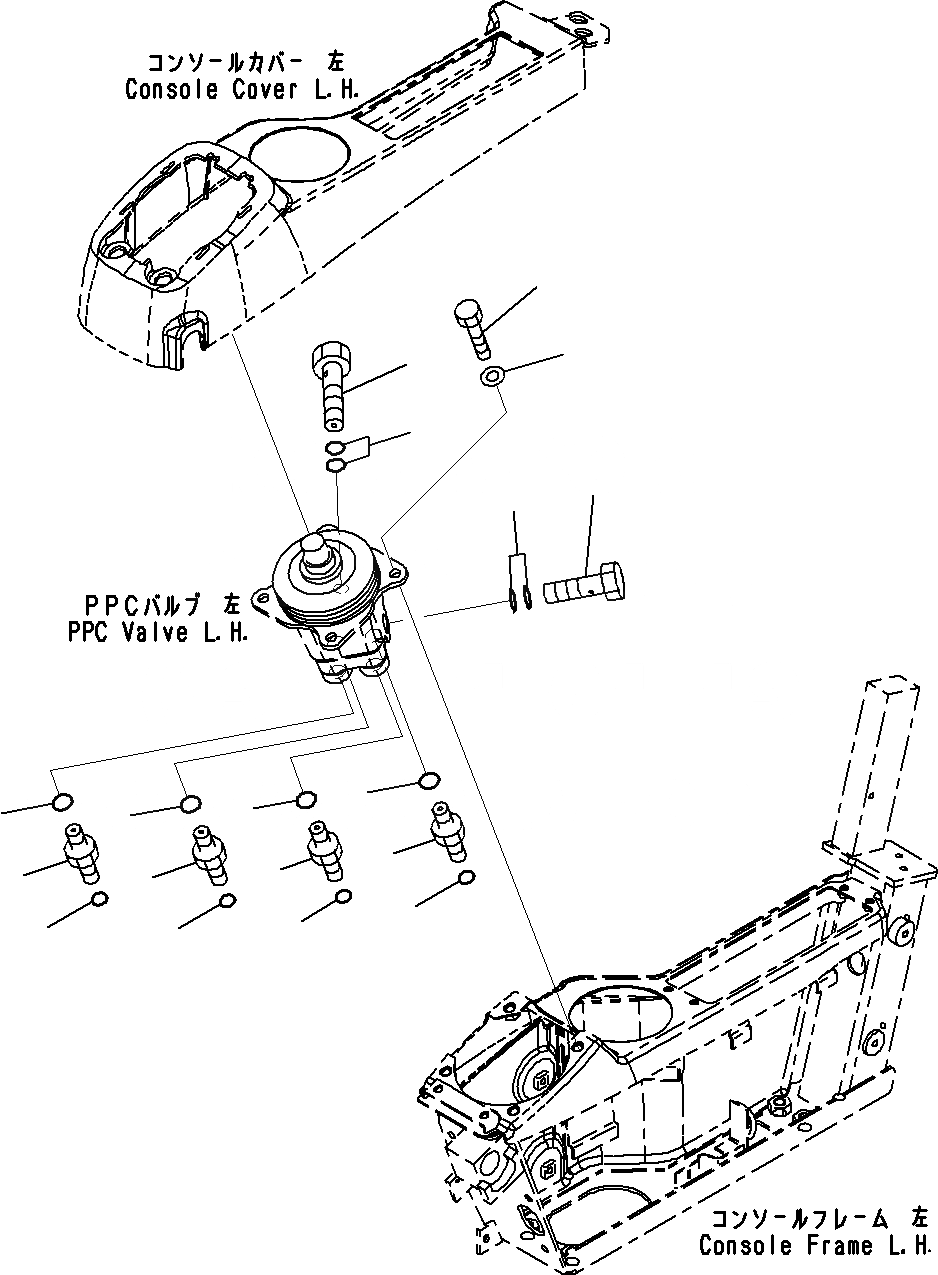 コンソールカバー 左
Console Cover L.H.

PPCバルブ 左
PPC Valve L.H.

コンソールフレーム 左
Console Frame L.H.