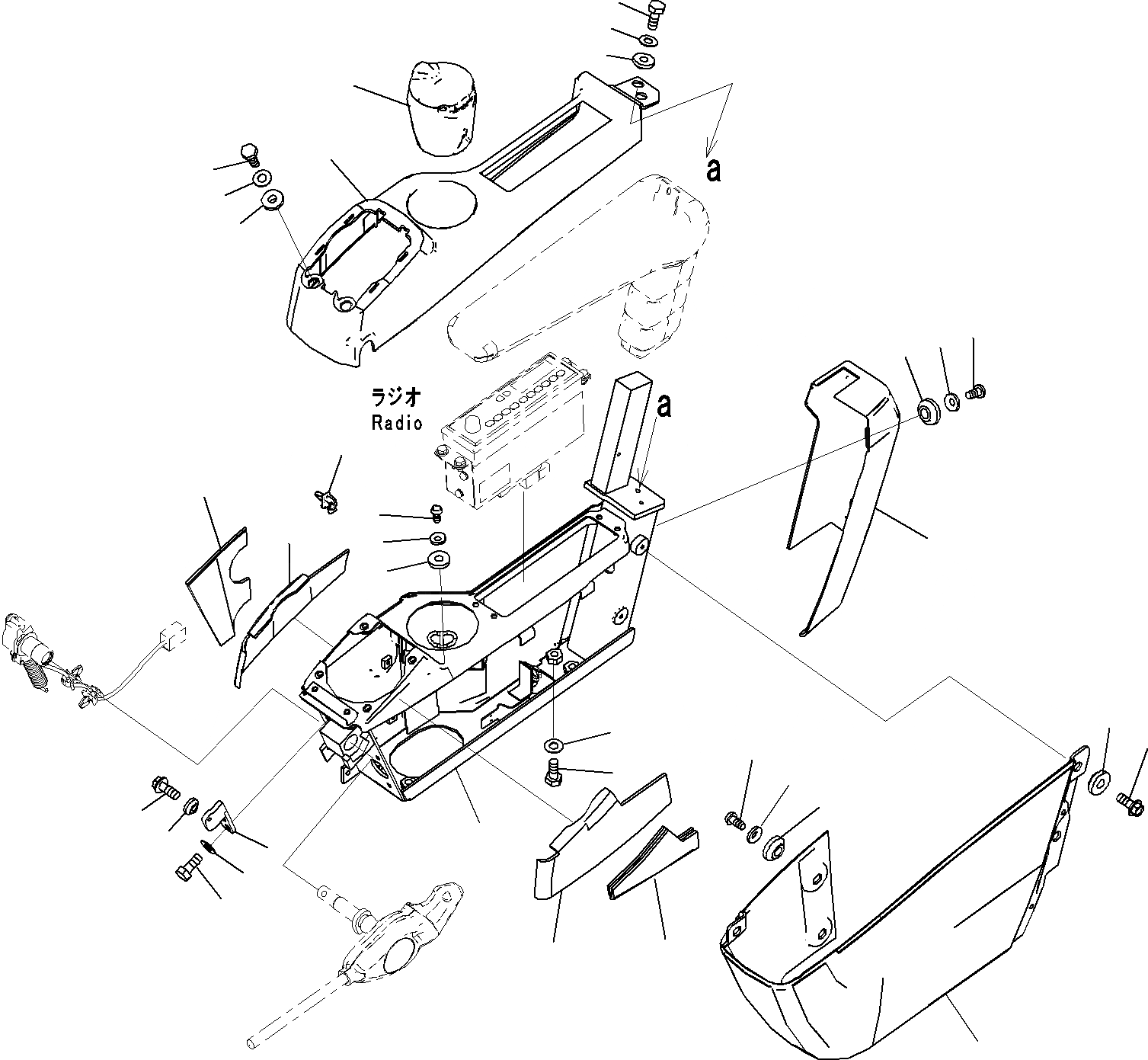 a

ラジオ
Radio

a