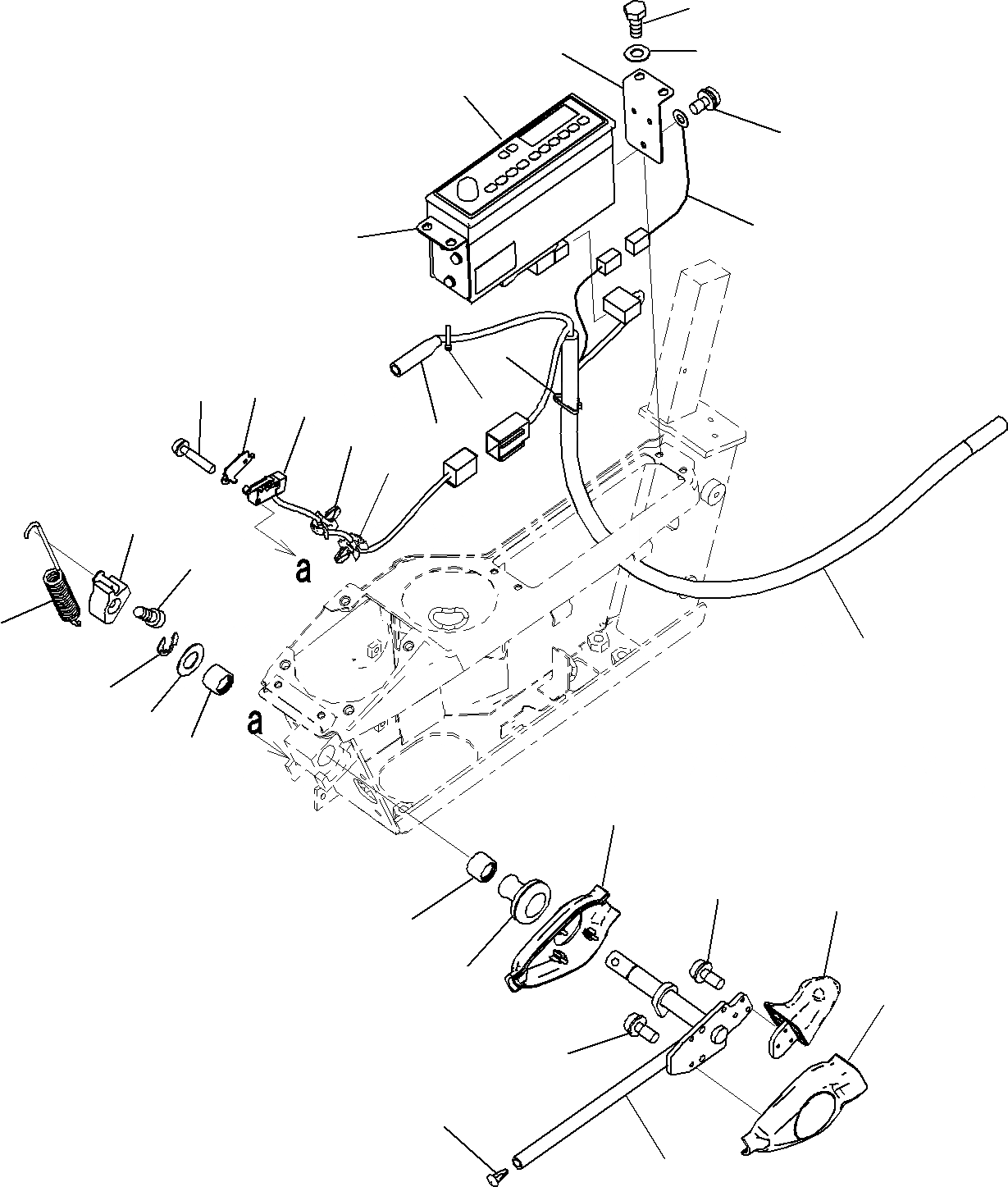 a

a