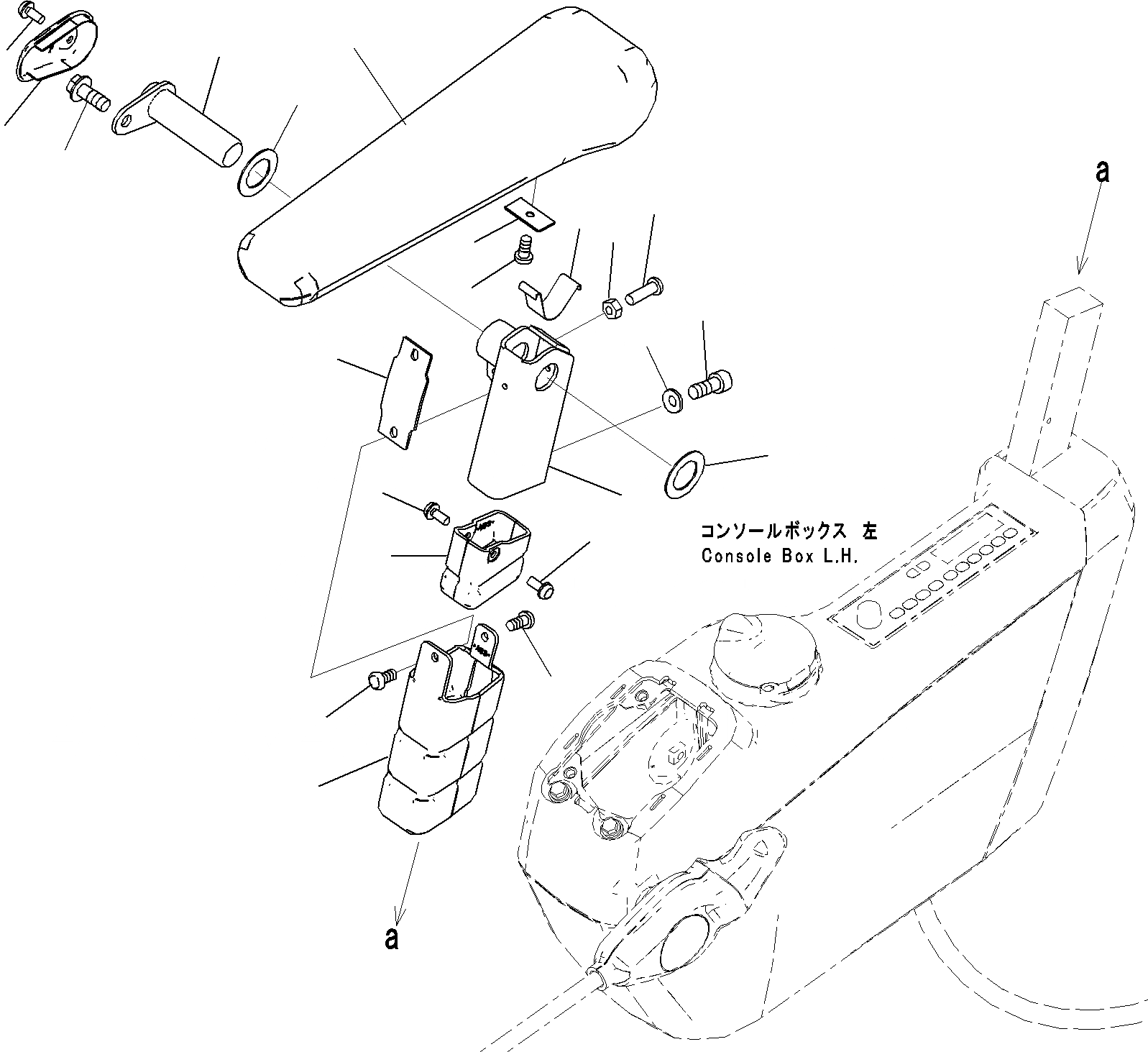 a

コンソールボックス 左
Console Box L.H.

a