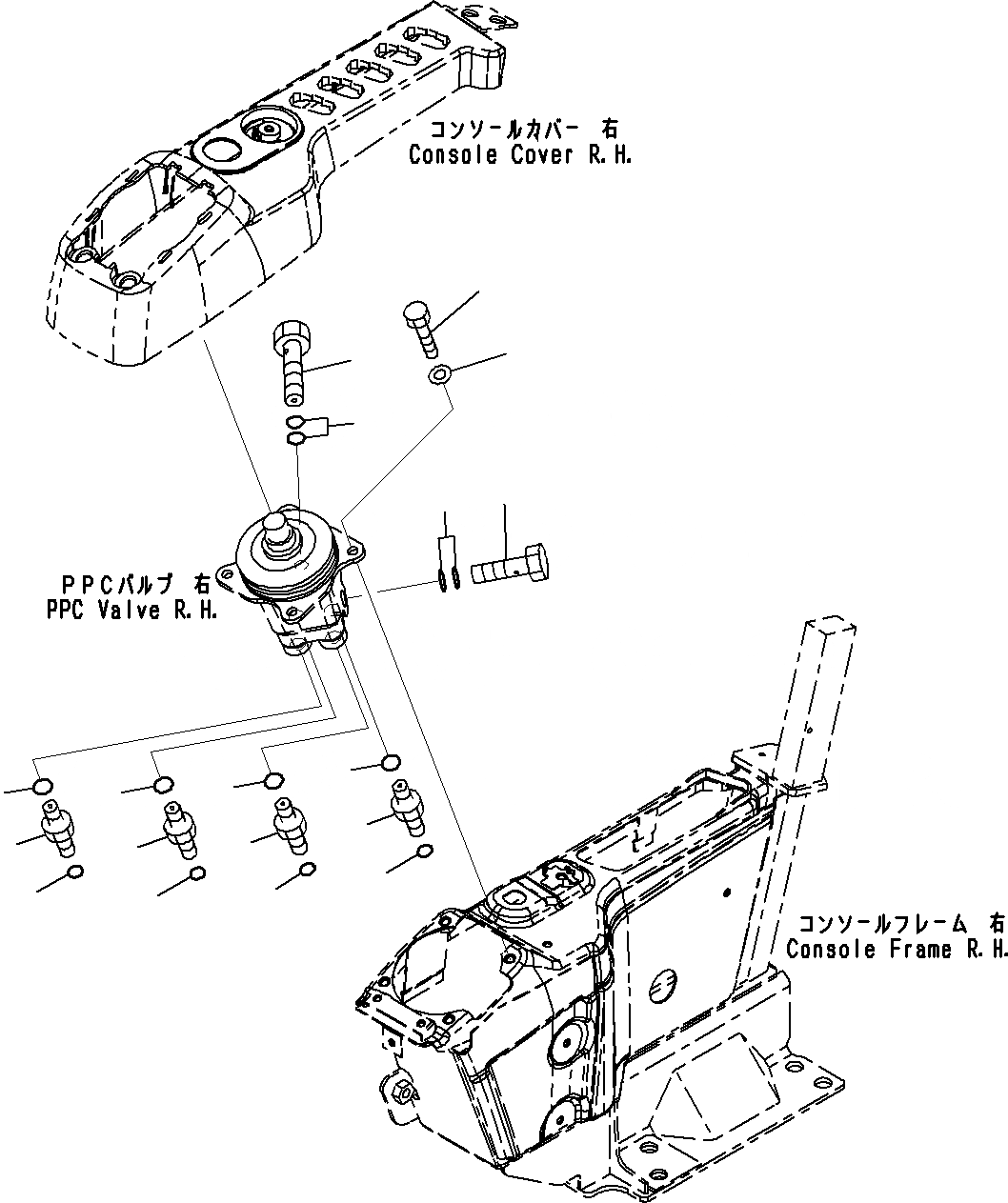 コンソールカバー 右
Console Cover R.H.

PPCバルブ 右
PPC Valve R.H.

コンソールフレーム 右
Console Frame R.H.