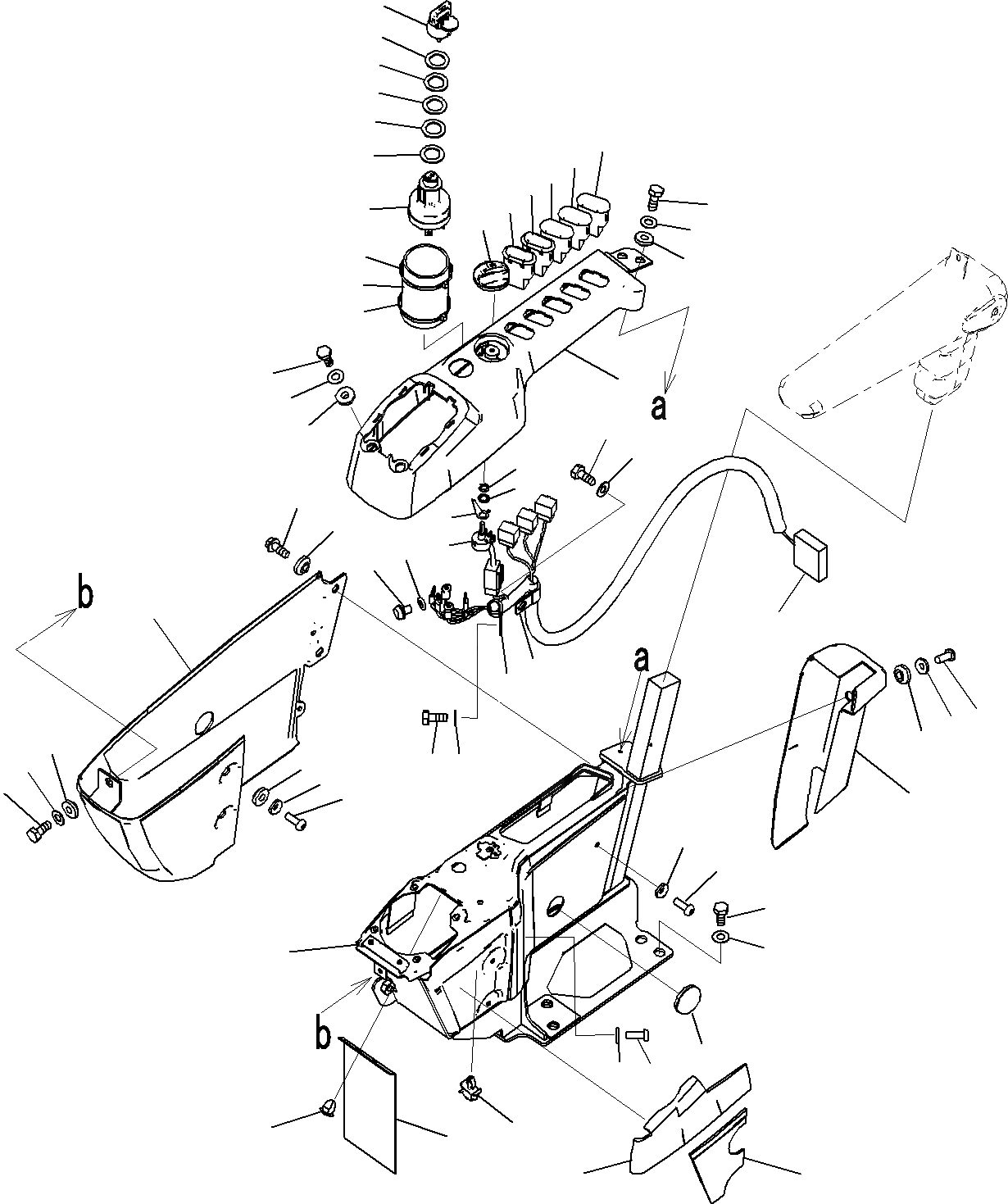 a
b
a
b