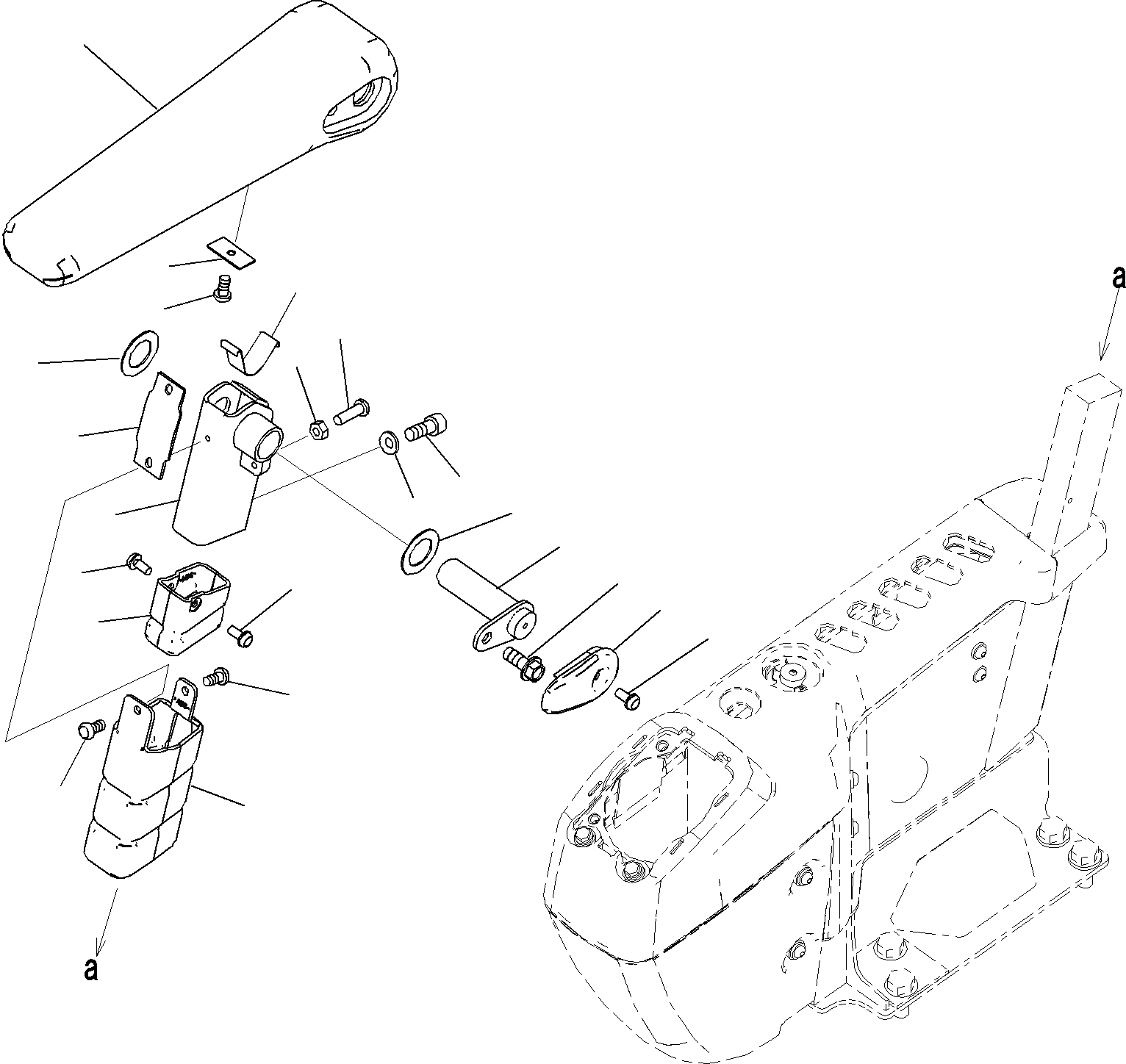 a

a